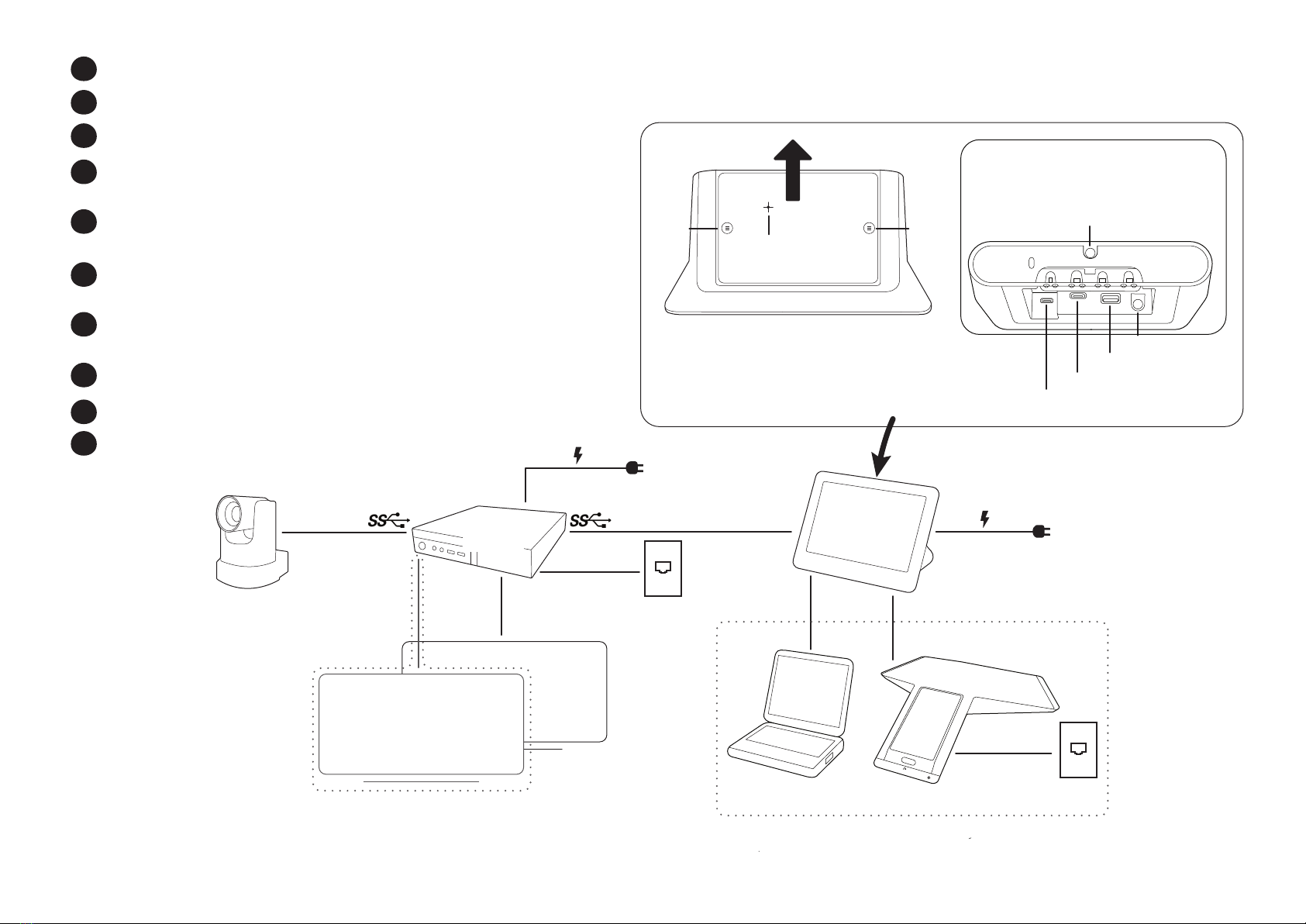 SS
SS