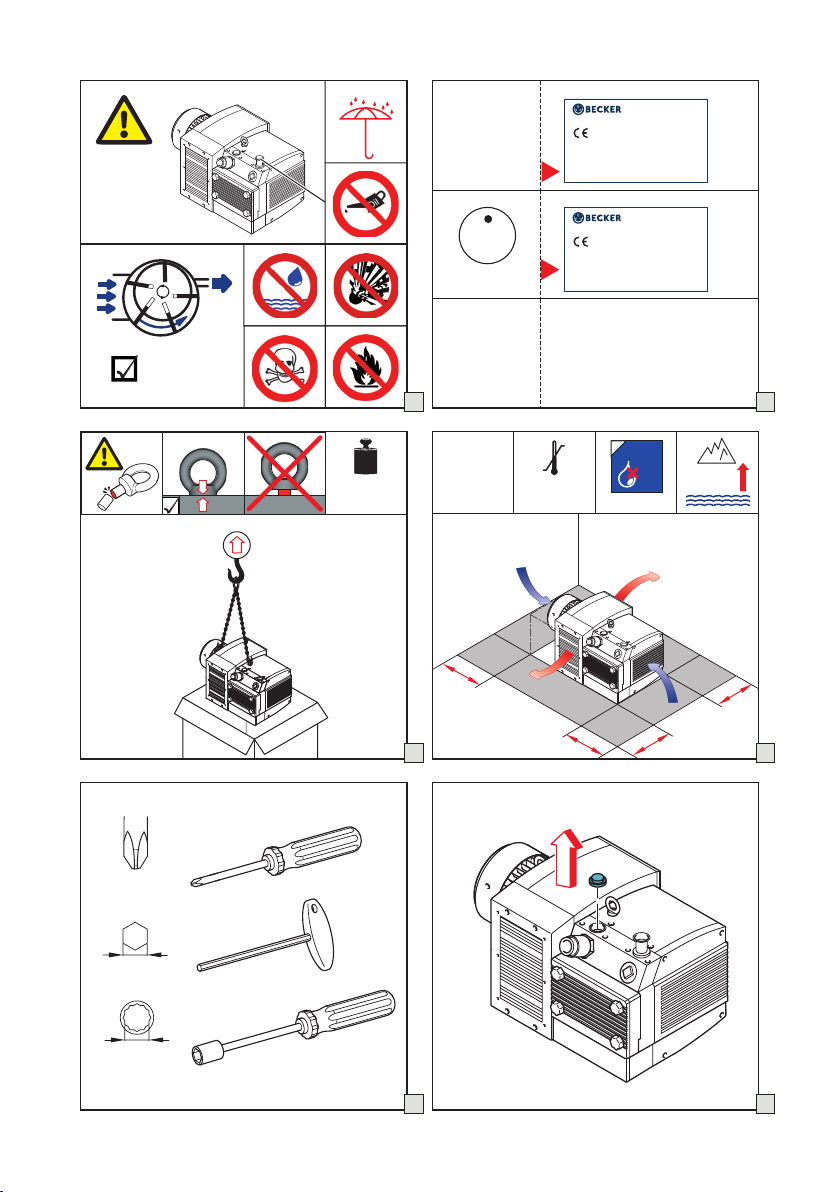 BECKER
CE

BECKER
CE