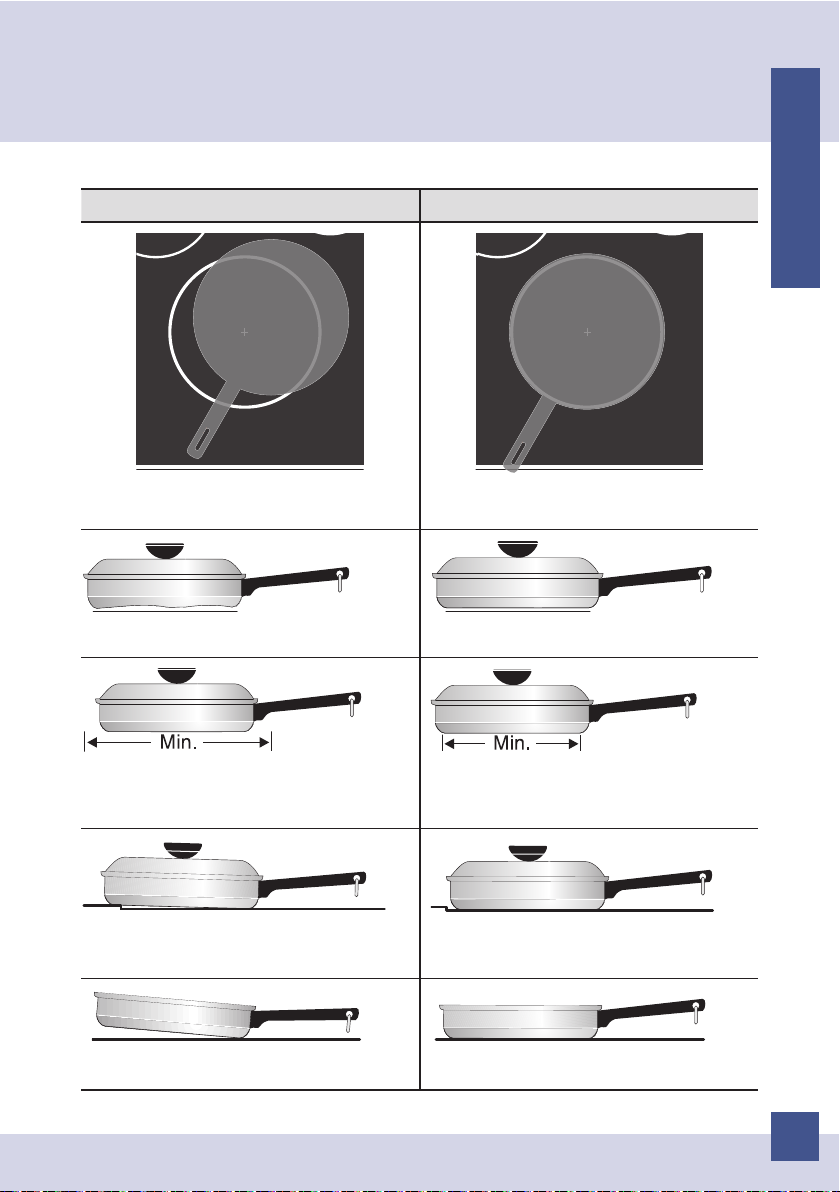 Min.

Min.