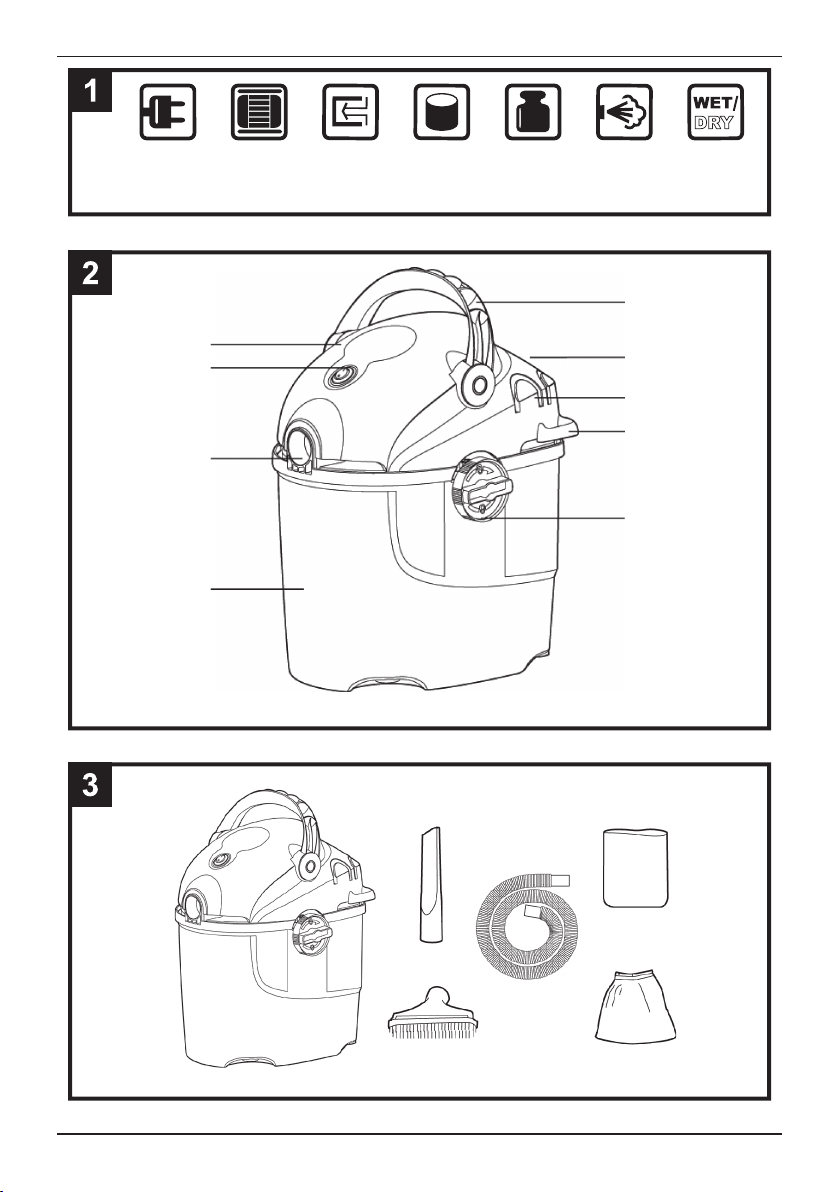 1

WET/
DRY

2

3