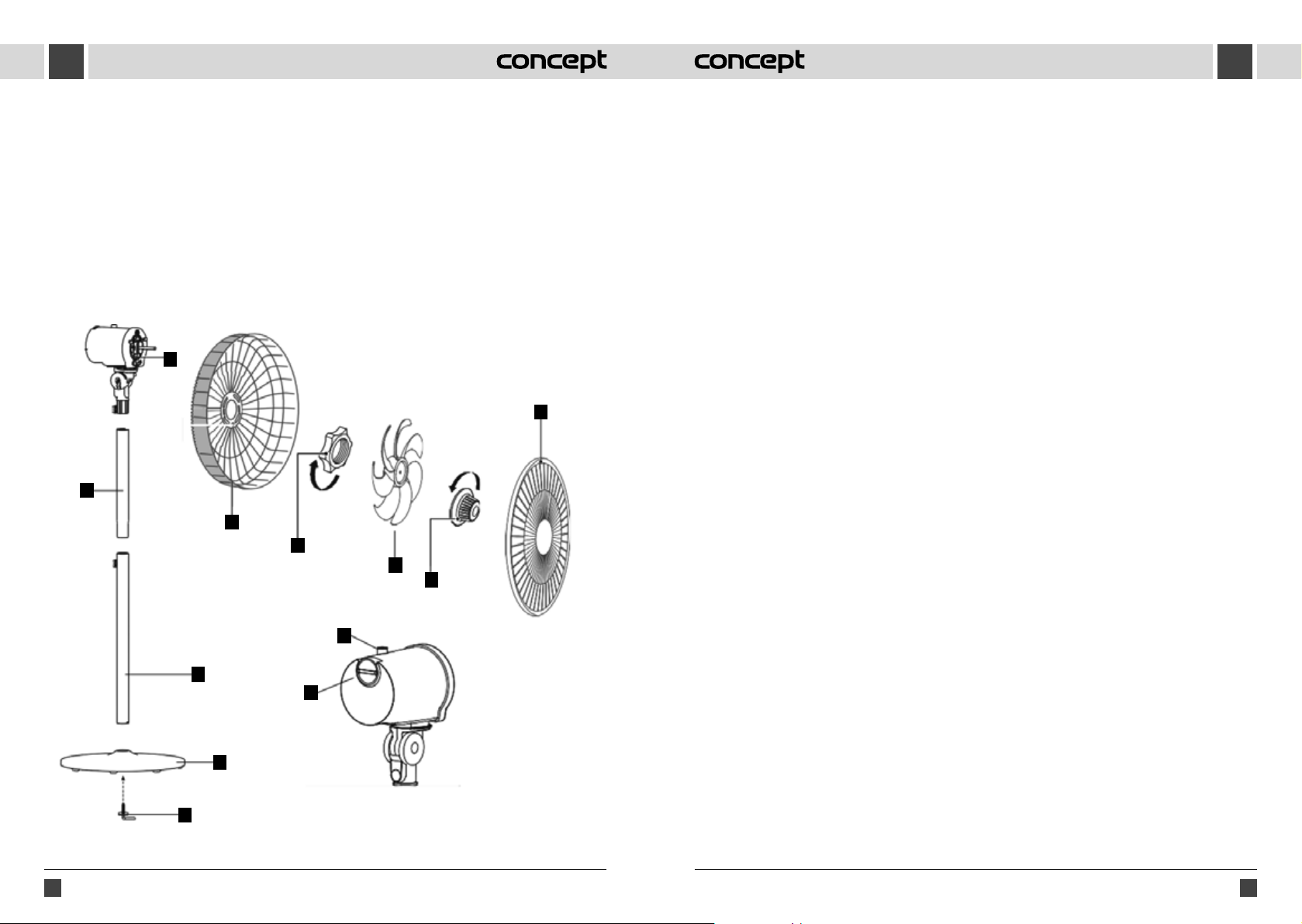 concept

concept