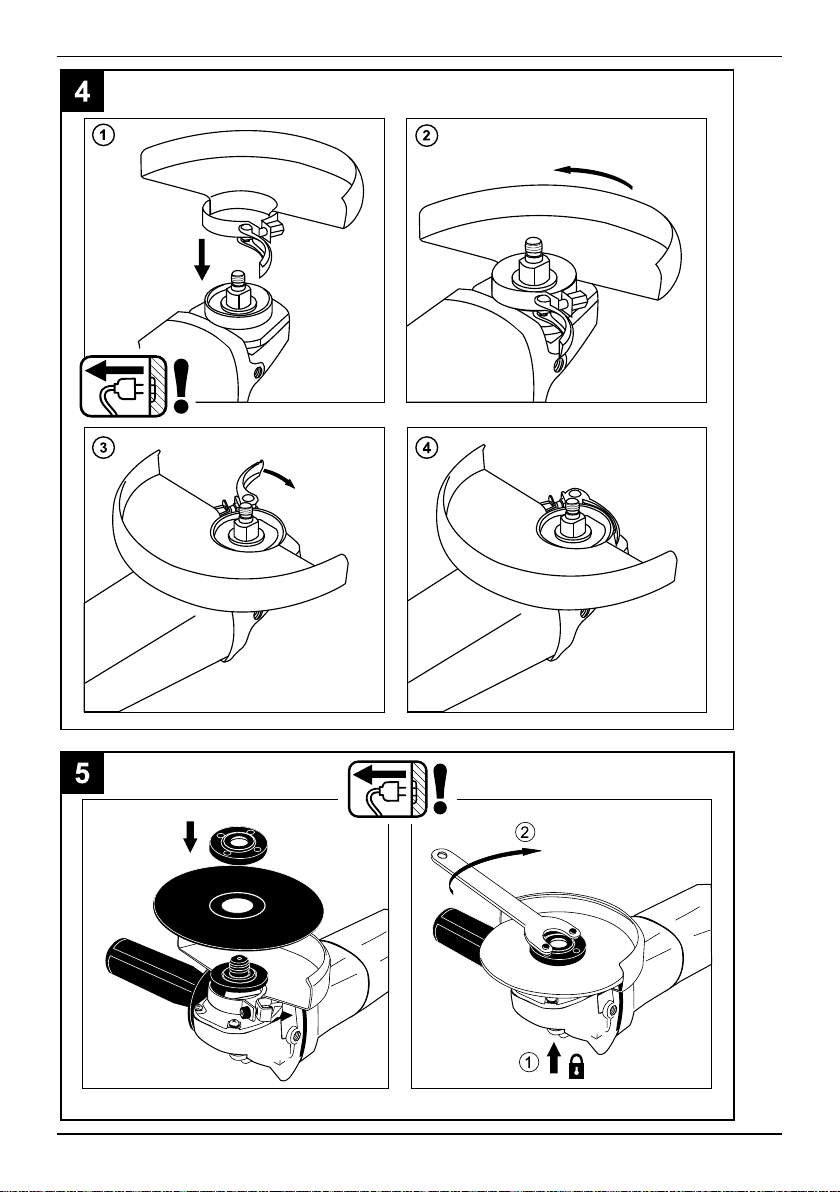 4

1

2

3

4

5

2

1