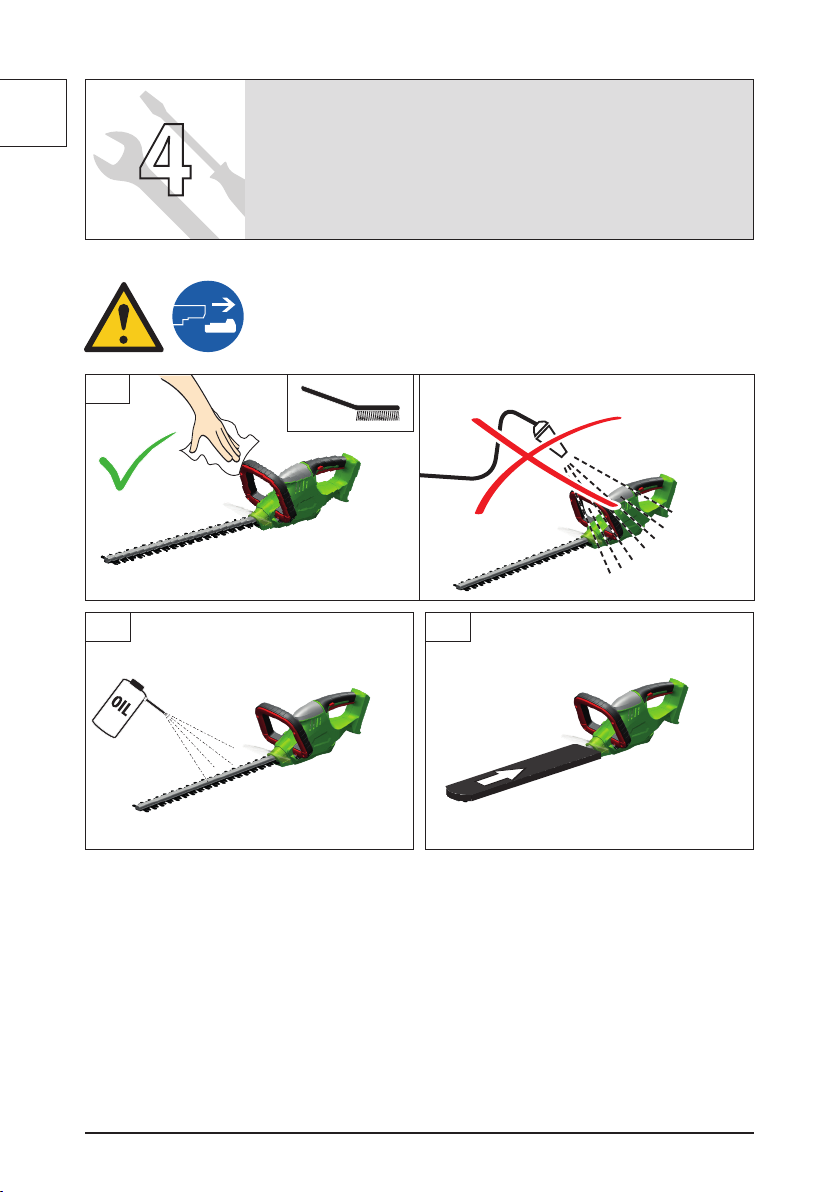 4

OIL