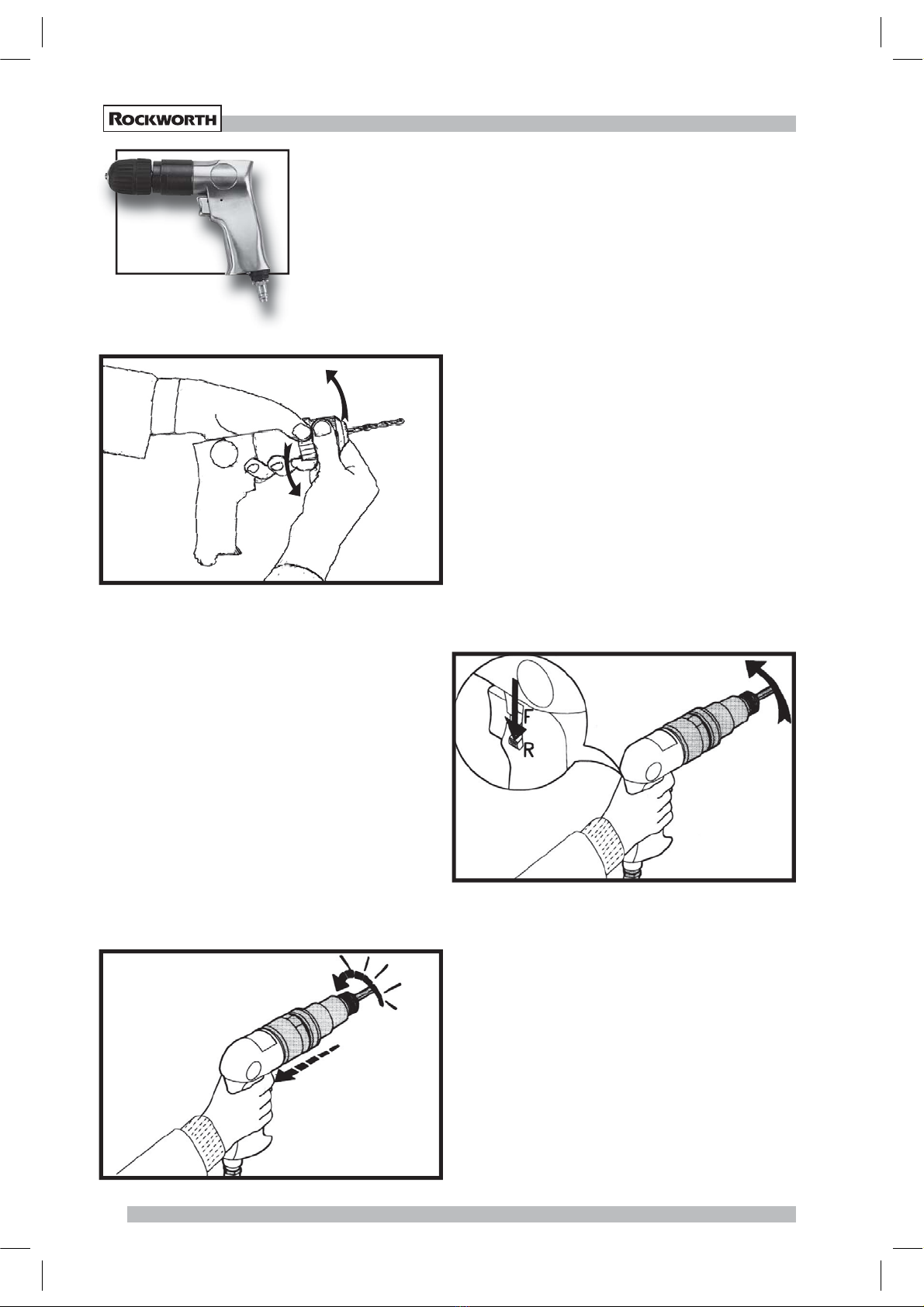 ROCKWORTH

F
R