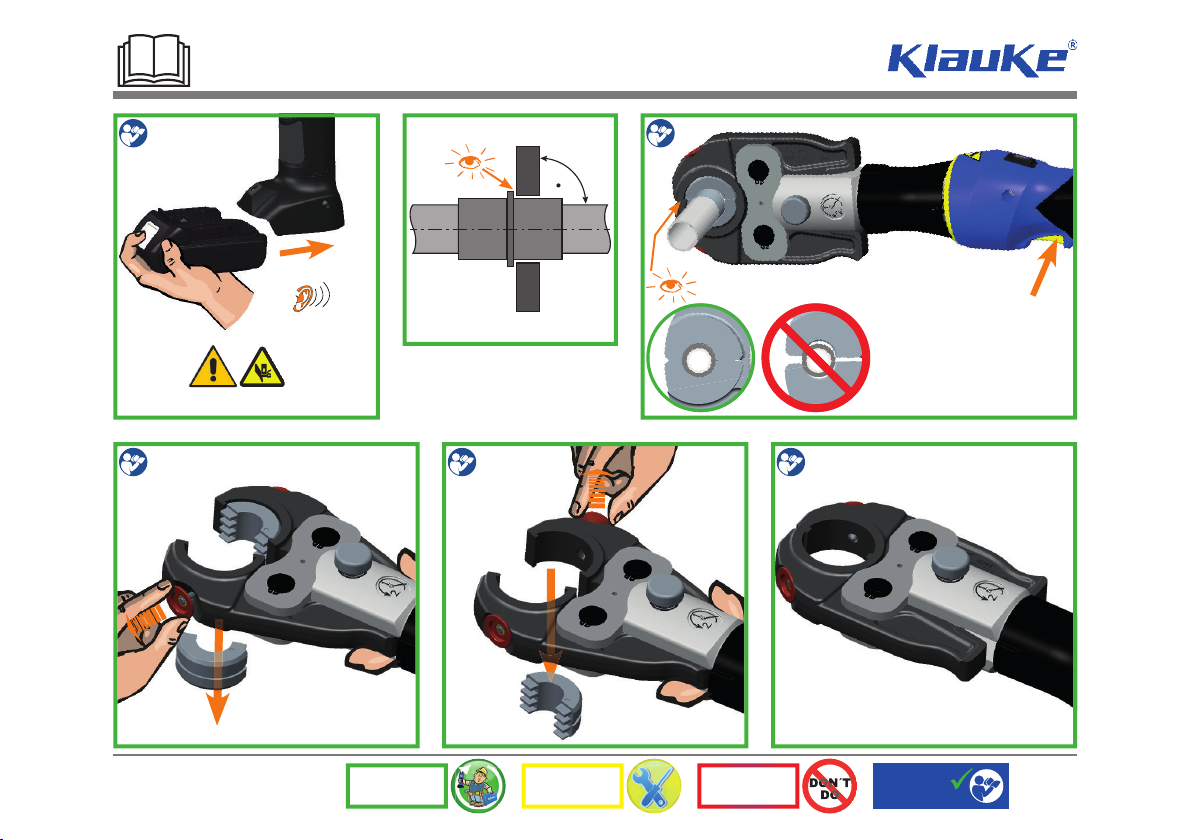 Klauke®

DON'T DO