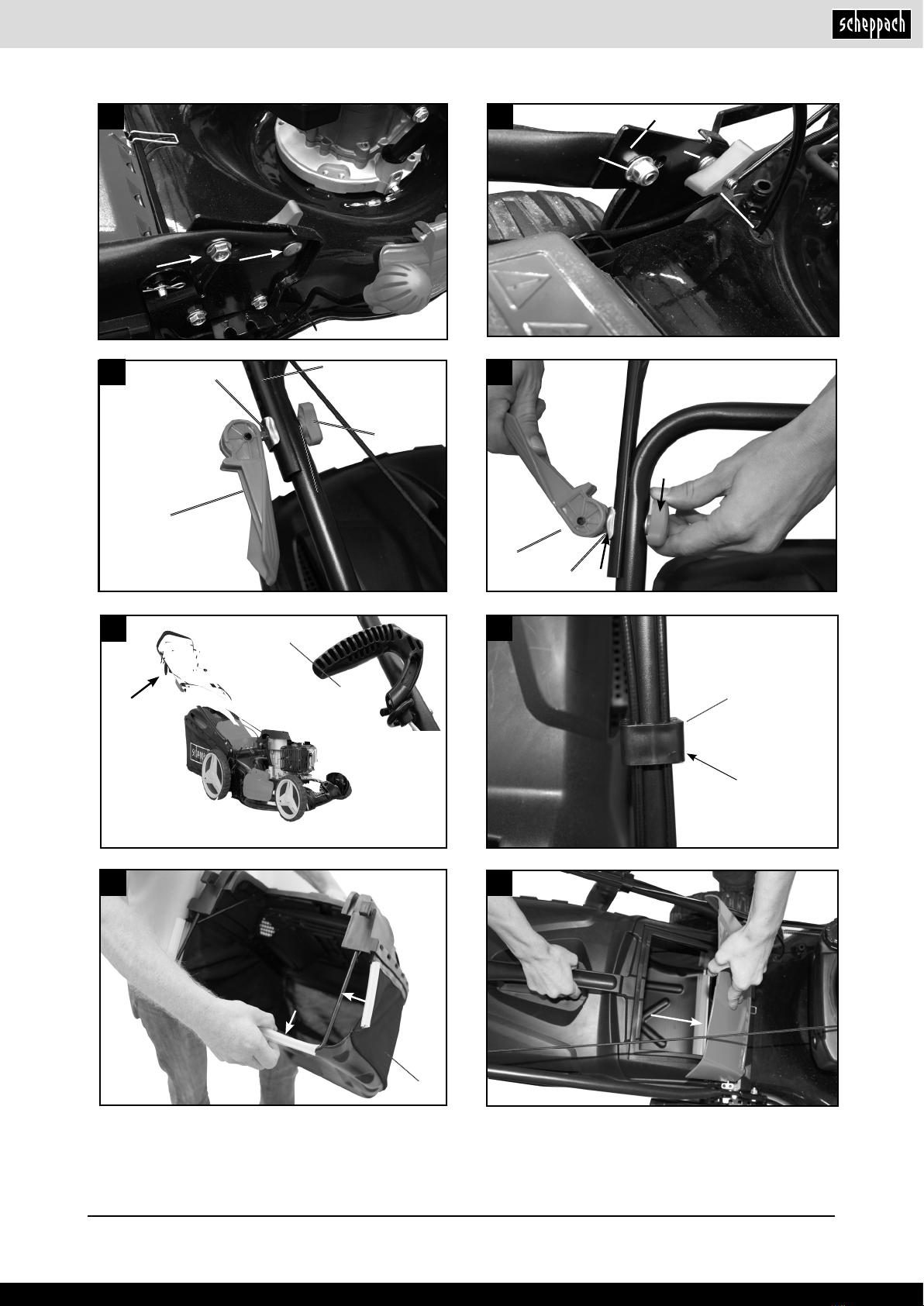 scheppach