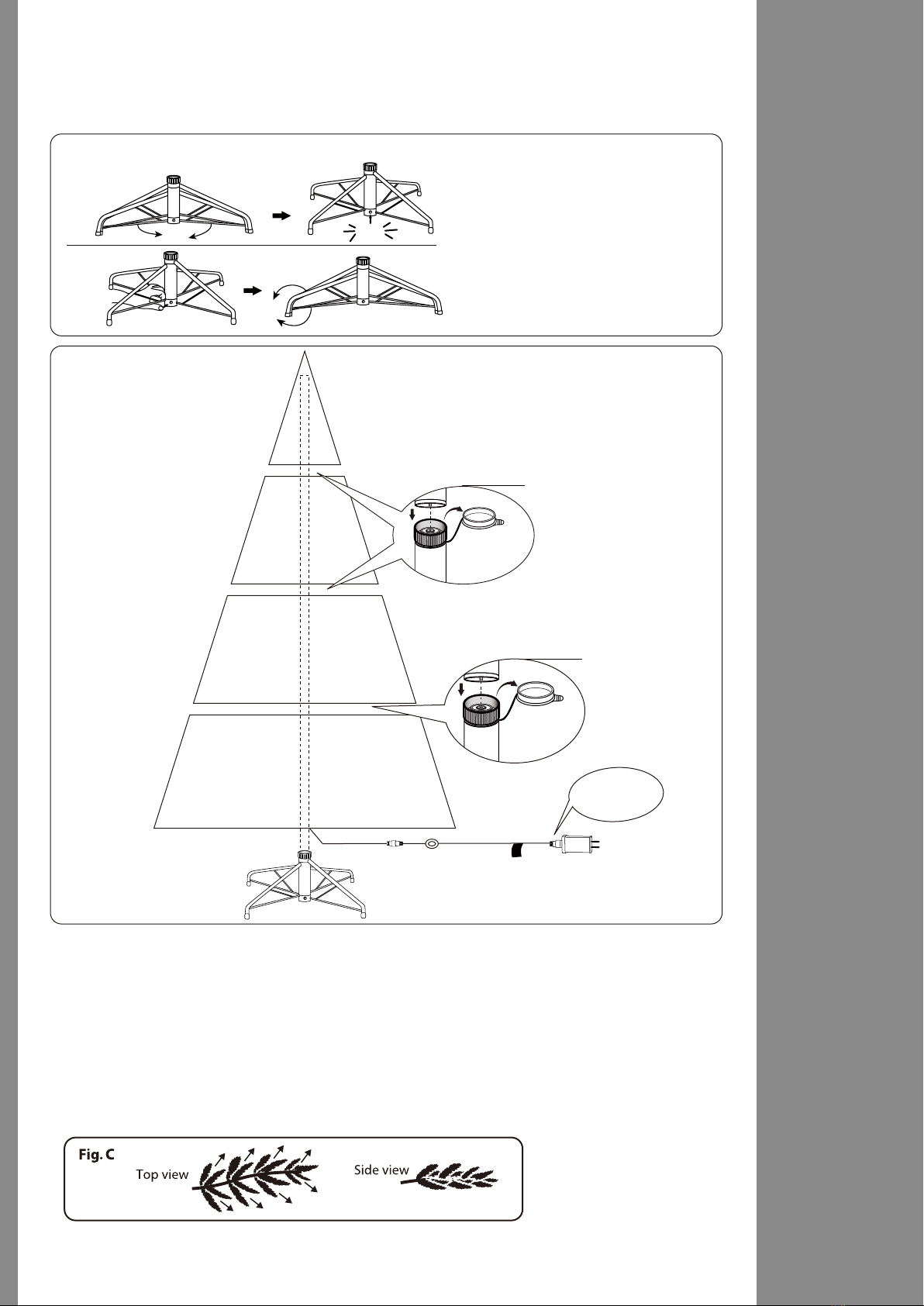 Fig. C
Top view
Side view