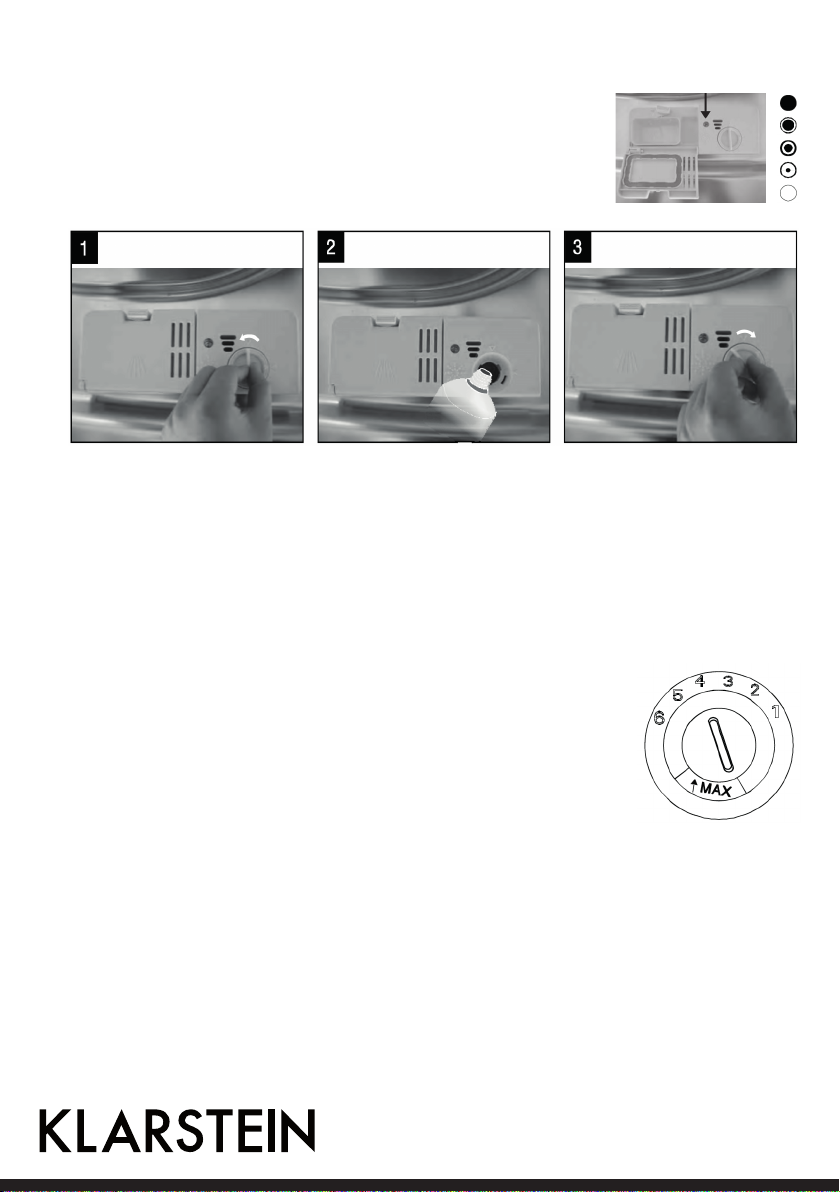 1

2

3

6 5 4 3 2 1

MAX

KLARSTEIN