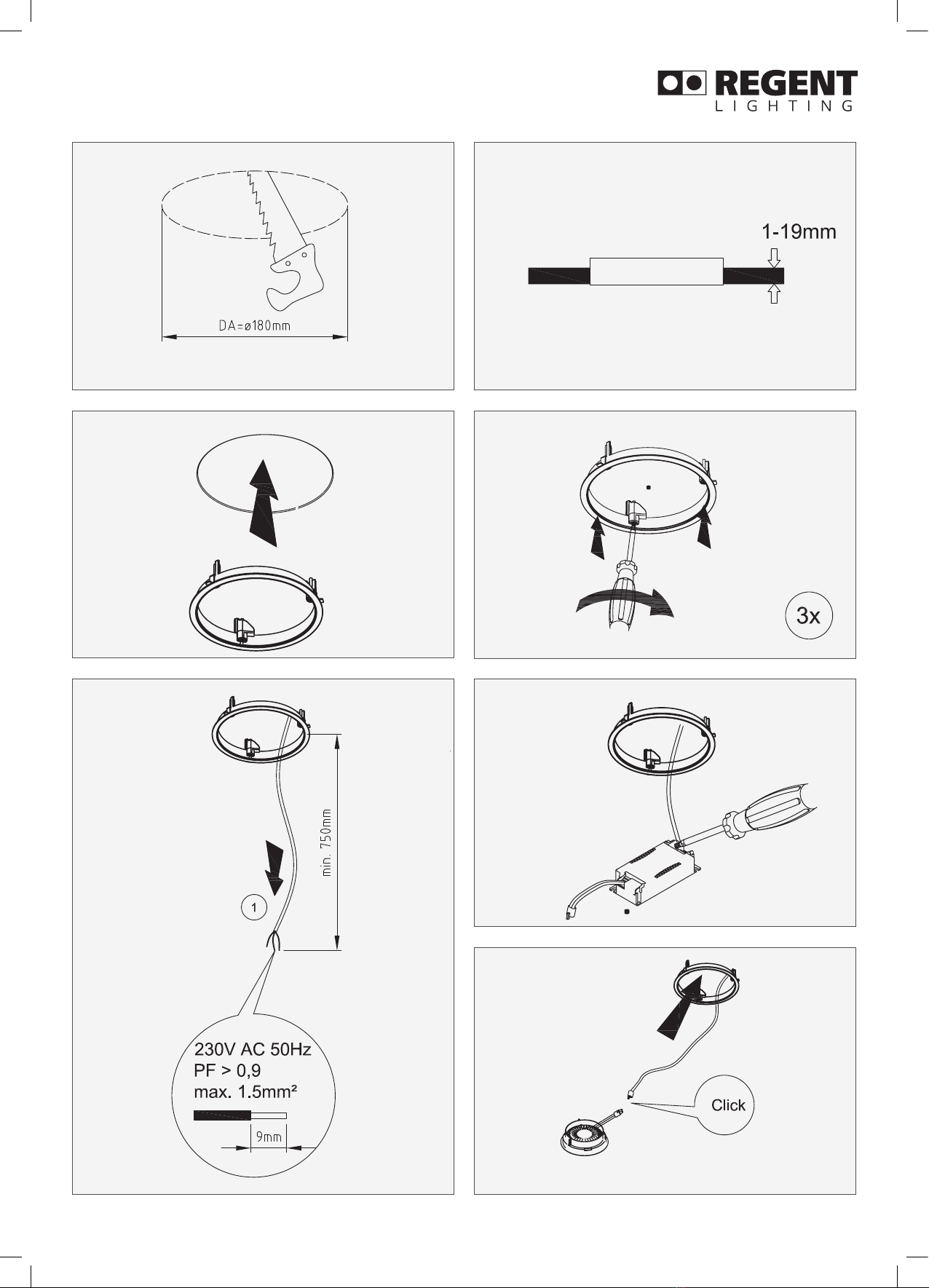 REGENT
LIGHTING

DA=ø180mm

1-19mm

3x

min. 750mm

1

230V AC 50Hz
PF > 0,9
max. 1.5mm²

9mm

Click