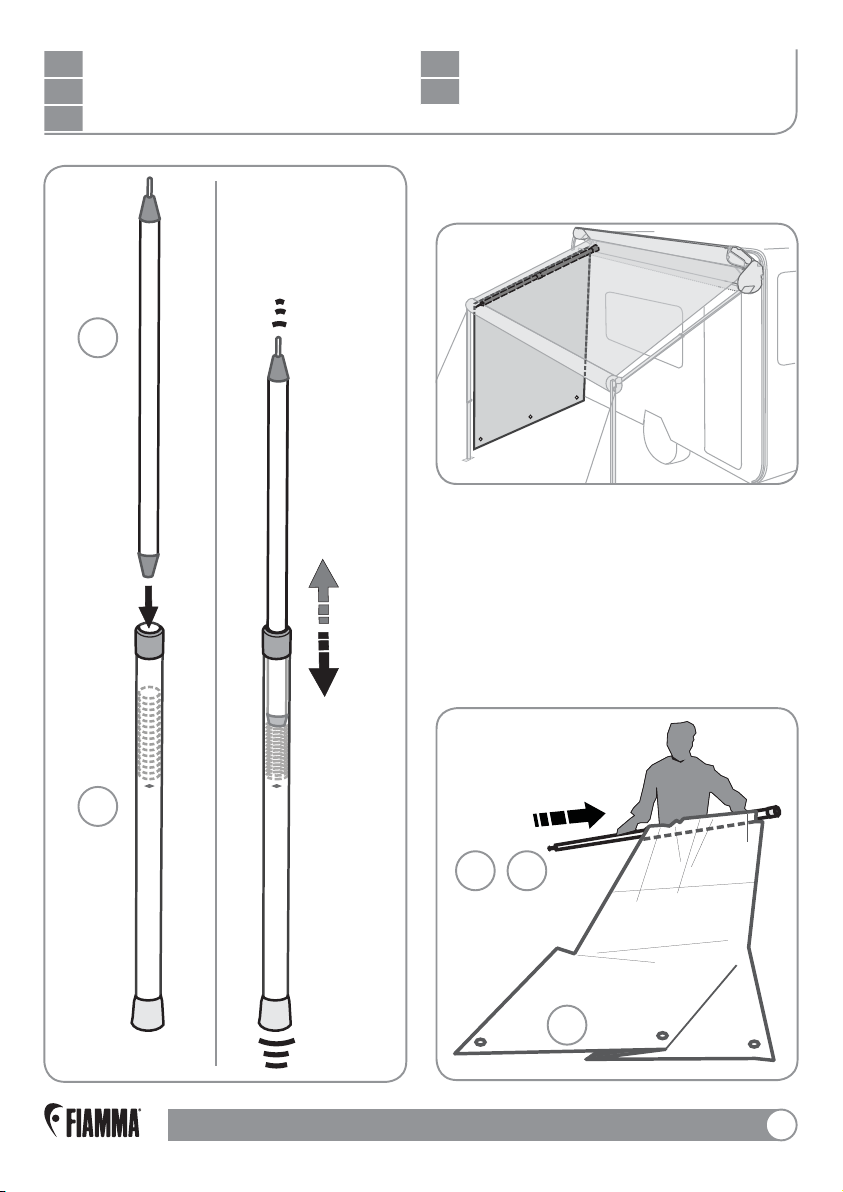 FIAMMA