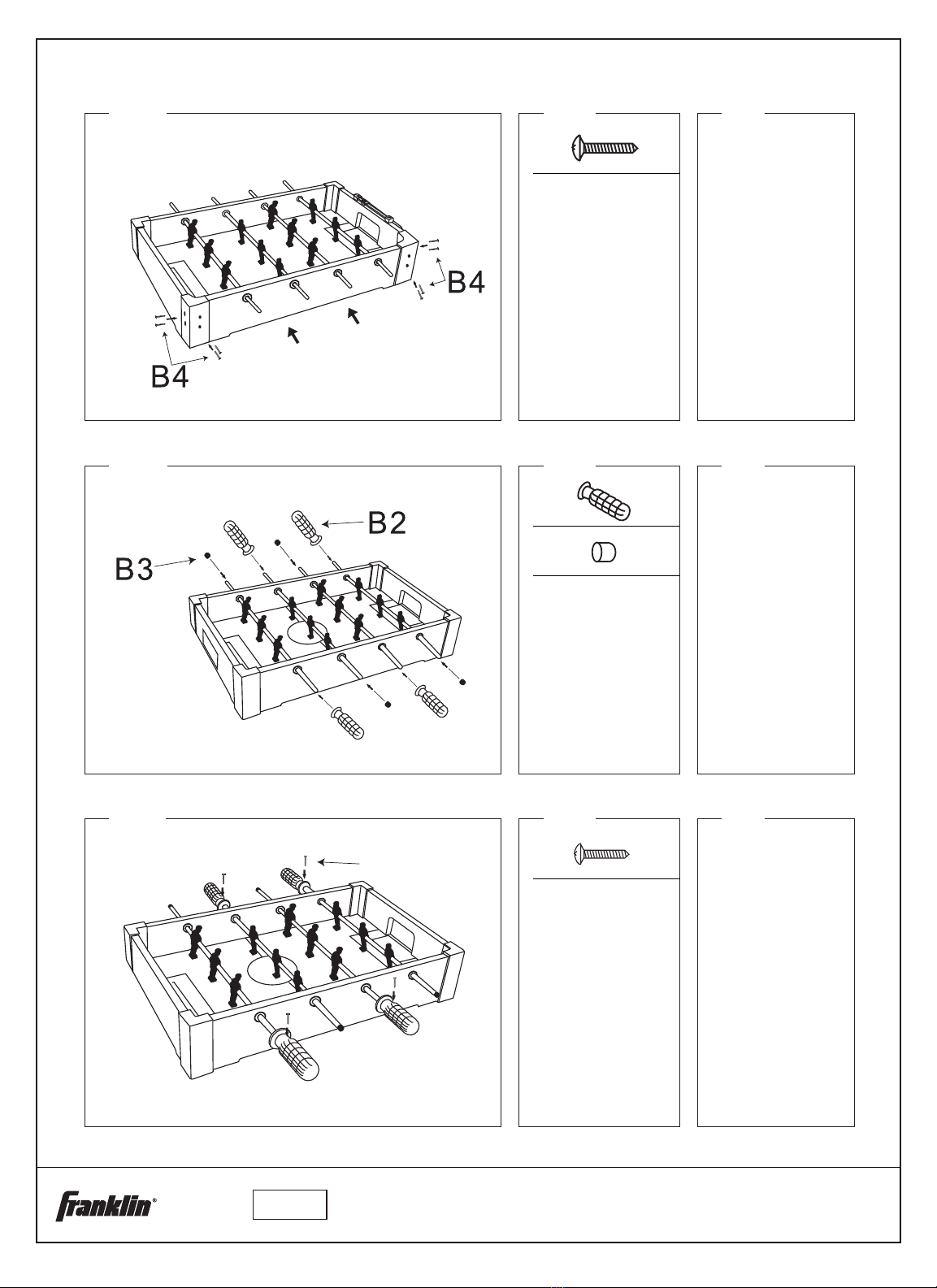 B4

B4

B2

B3

Franklin®