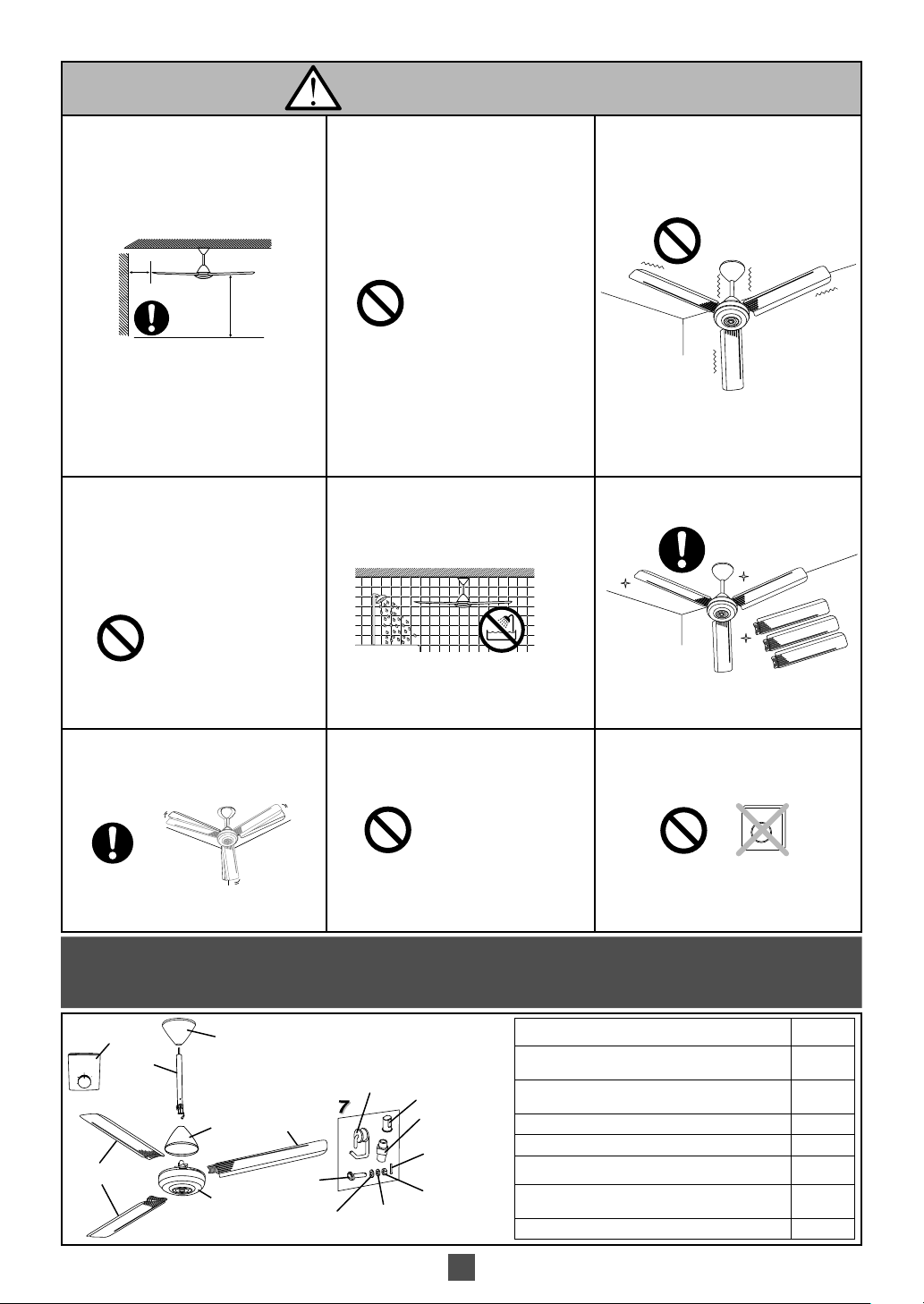 7