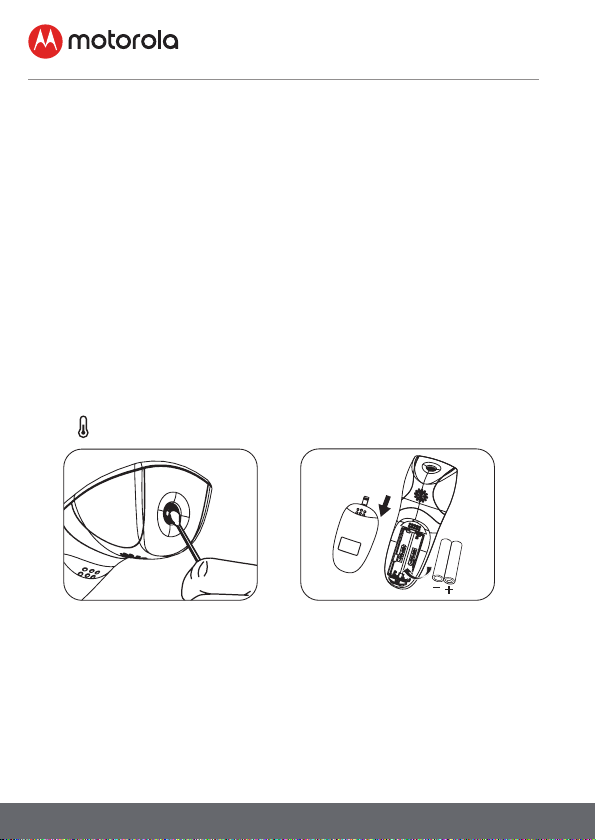 motorola

−  +