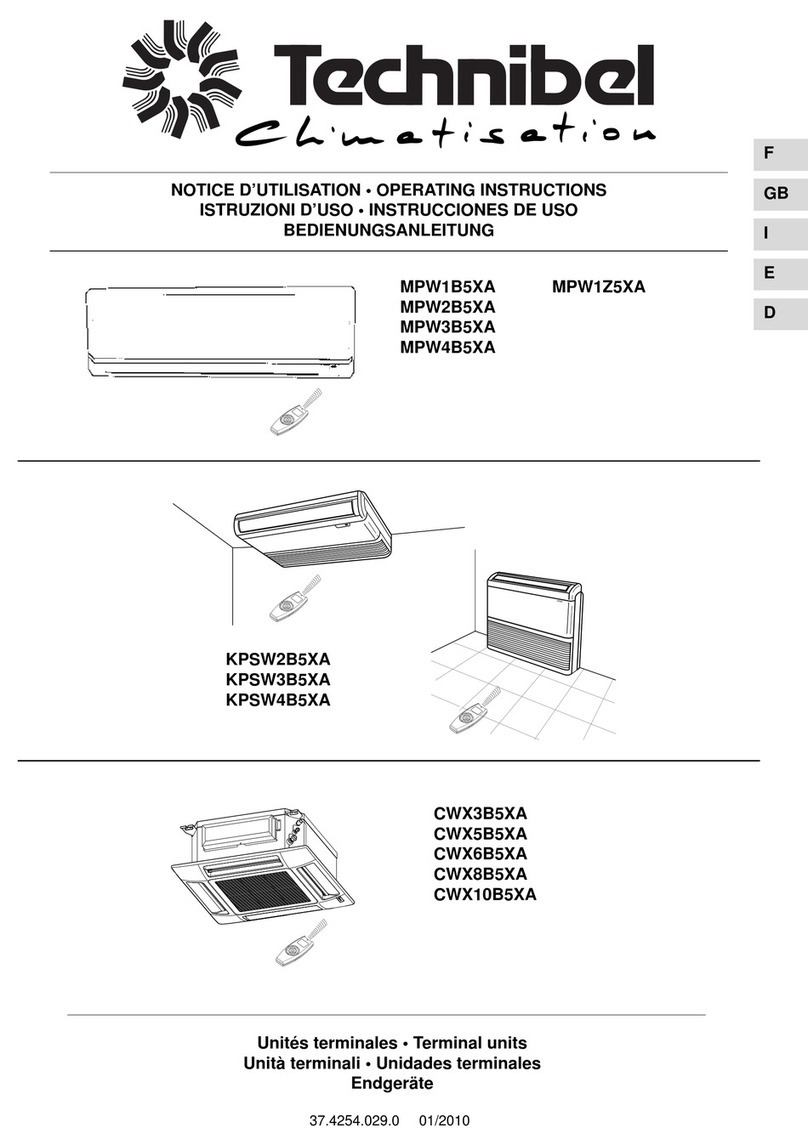 Technibel
Climatisation

F
GB
I
E
D

NOTICE D'UTILISATION • OPERATING INSTRUCTIONS
ISTRUZIONI D'USO • INSTRUCCIONES DE USO
BEDIENUNGSANLEITUNG

MPW1B5XA
MPW2B5XA
MPW3B5XA
MPW4B5XA

MPW1Z5XA

KPSW2B5XA
KPSW3B5XA
KPSW4B5XA

CWX3B5XA
CWX5B5XA
CWX6B5XA
CWX8B5XA
CWX10B5XA

Unités terminales • Terminal units
Unità terminali • Unidades terminales
Endgeräte

37.4254.029.0 01/2010