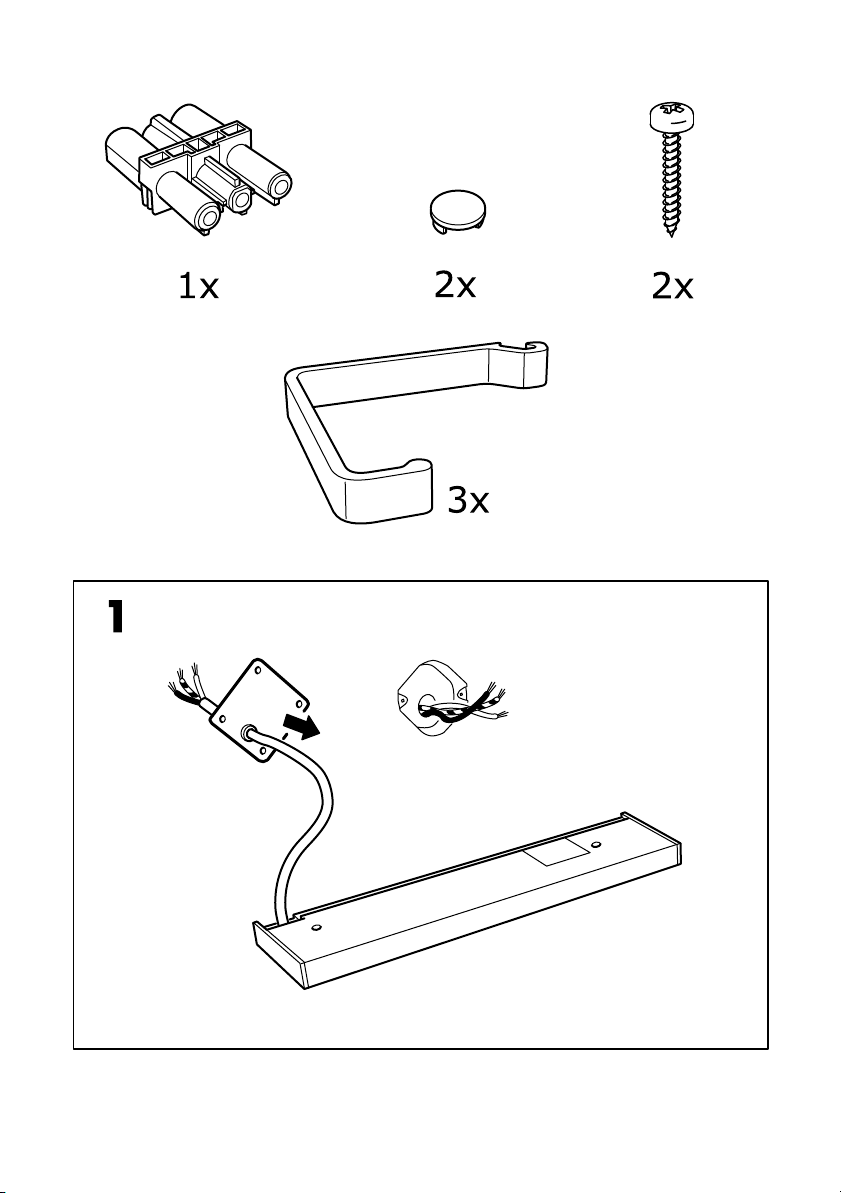 1x

2x

2x

3x

1