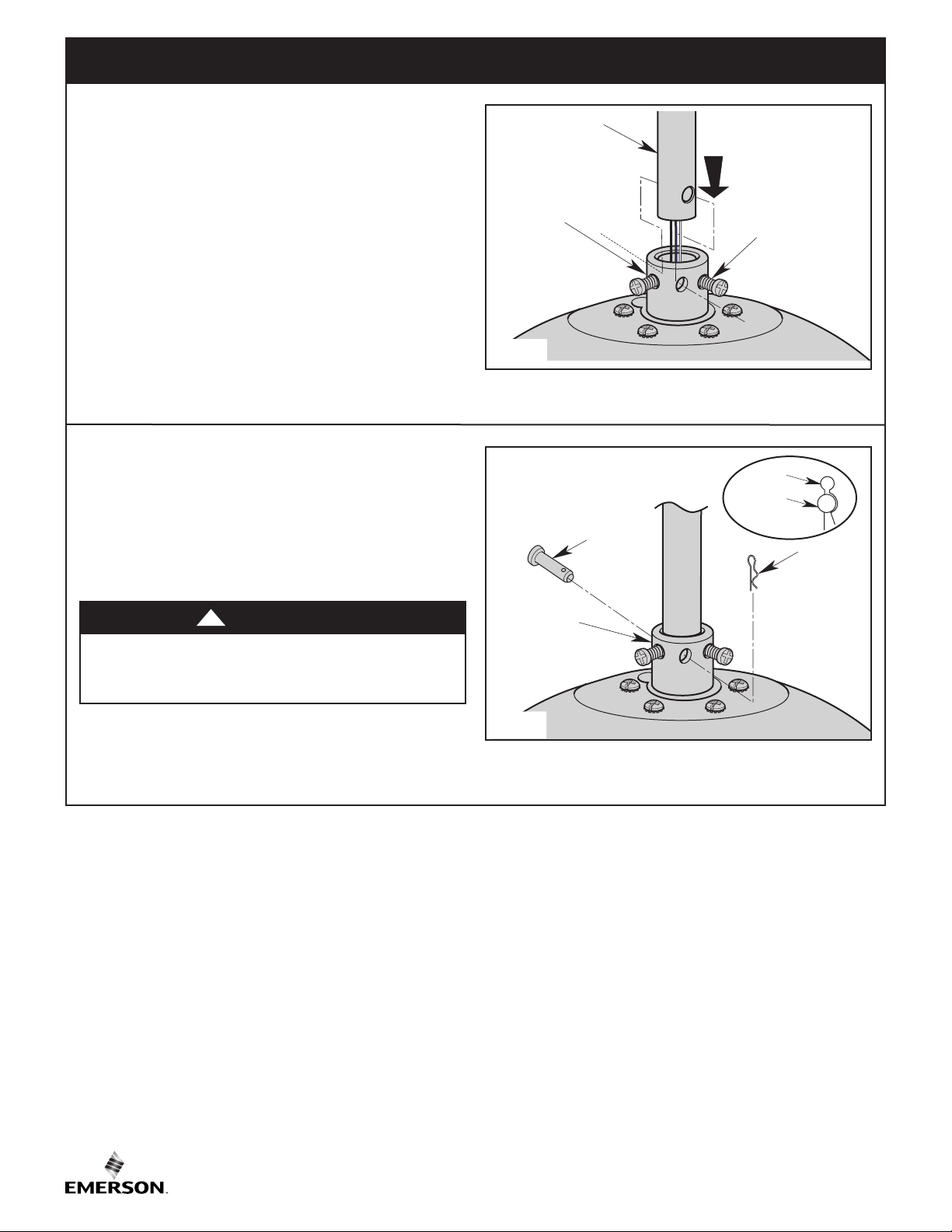 EMERSON.