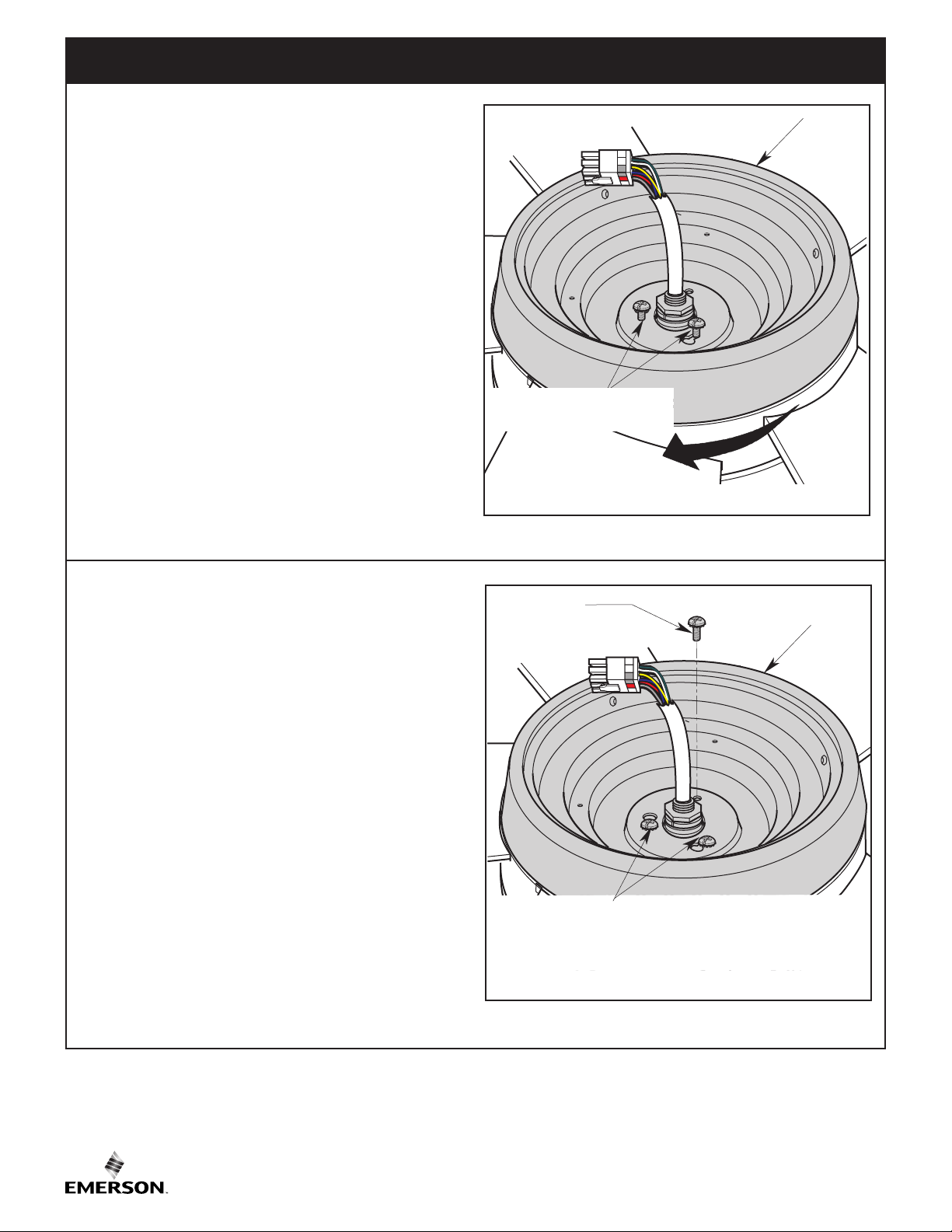 EMERSON.