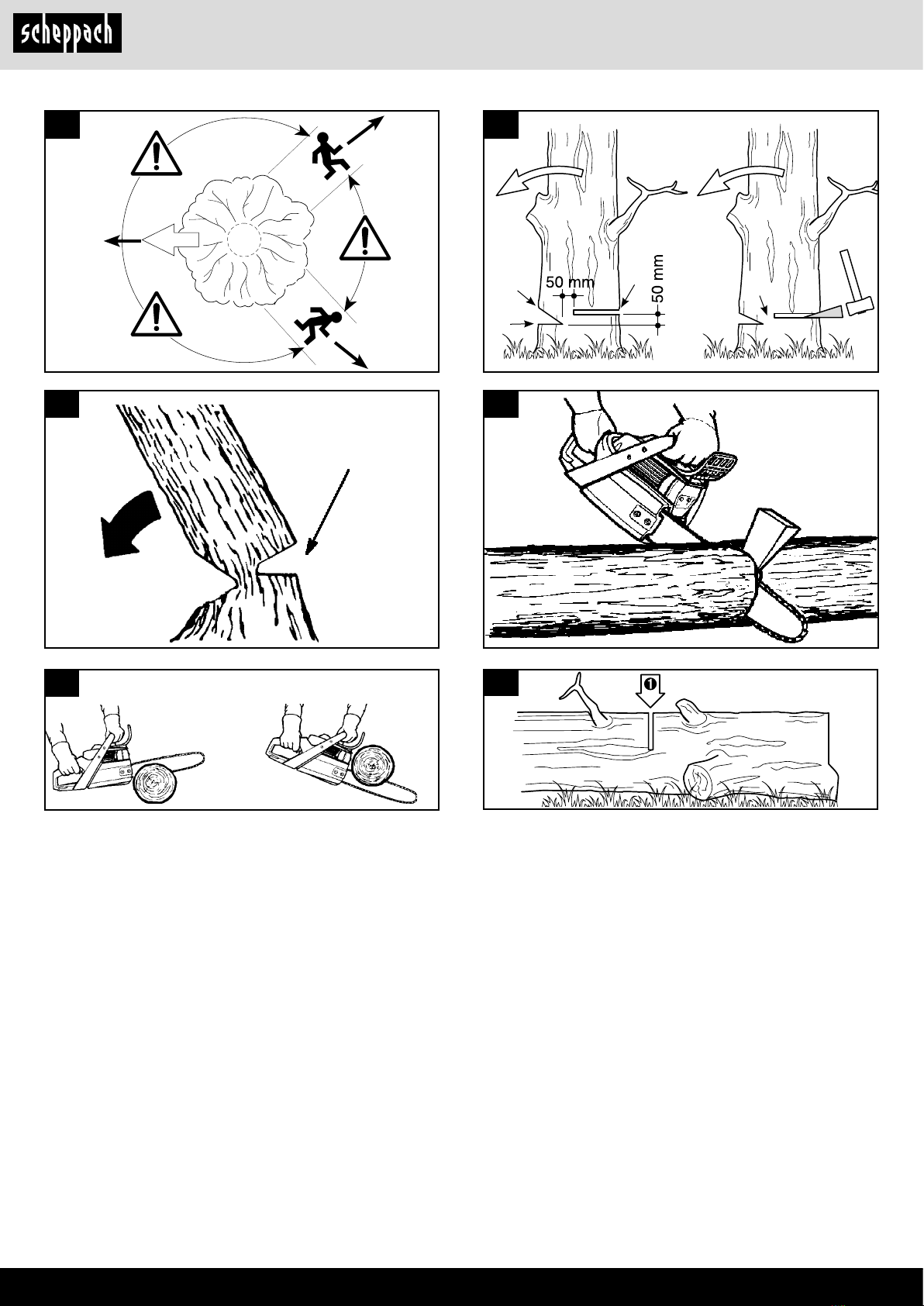 scheppach

50 mm

50 mm

1