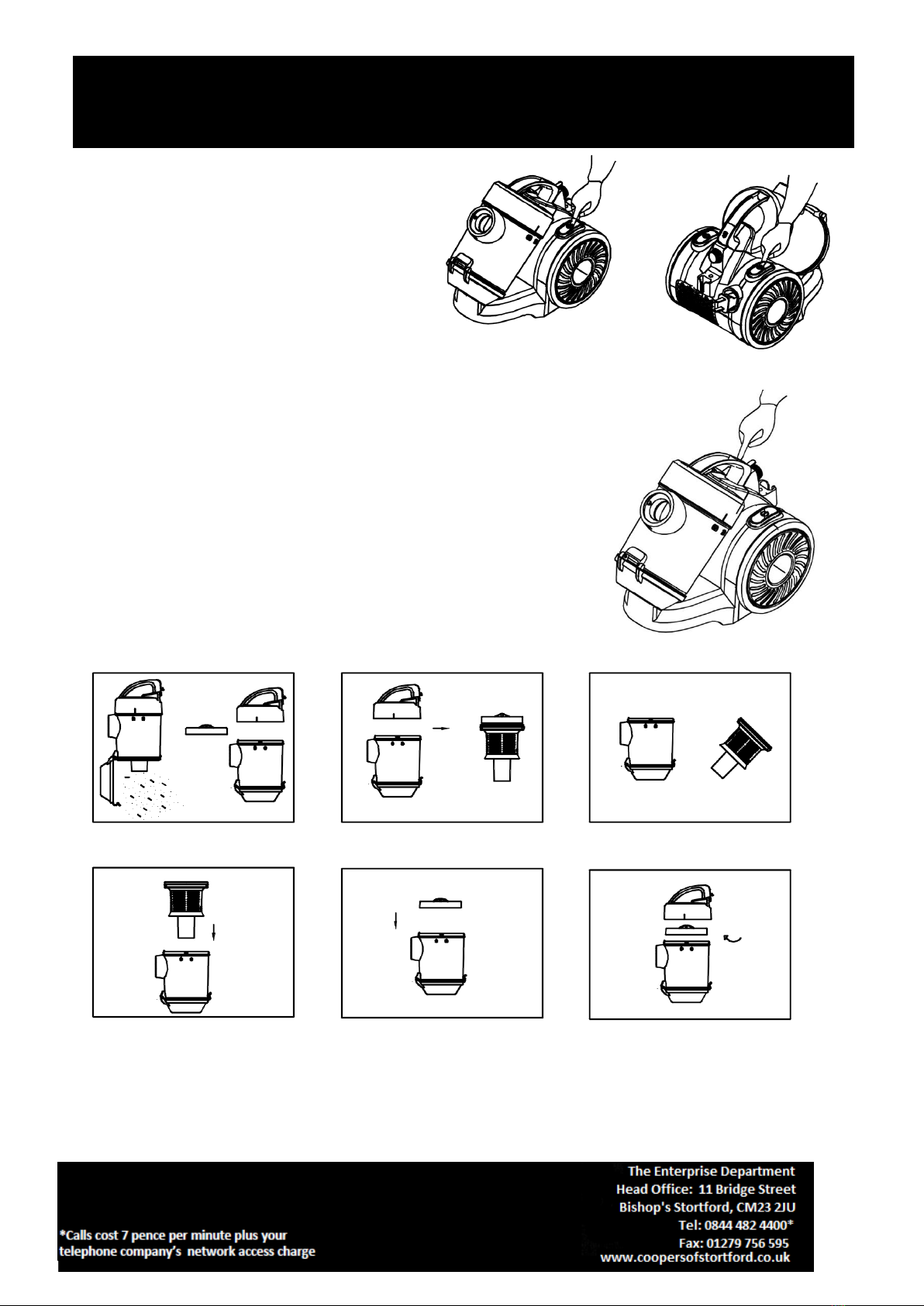 *Calls cost 7 pence per minute plus your telephone company's network access charge

The Enterprise Department
Head Office: 11 Bridge Street
Bishop's Stortford, CM23 2JU
Tel: 0844 482 4400*
Fax: 01279 756 595
www.coopersofstortford.co.uk