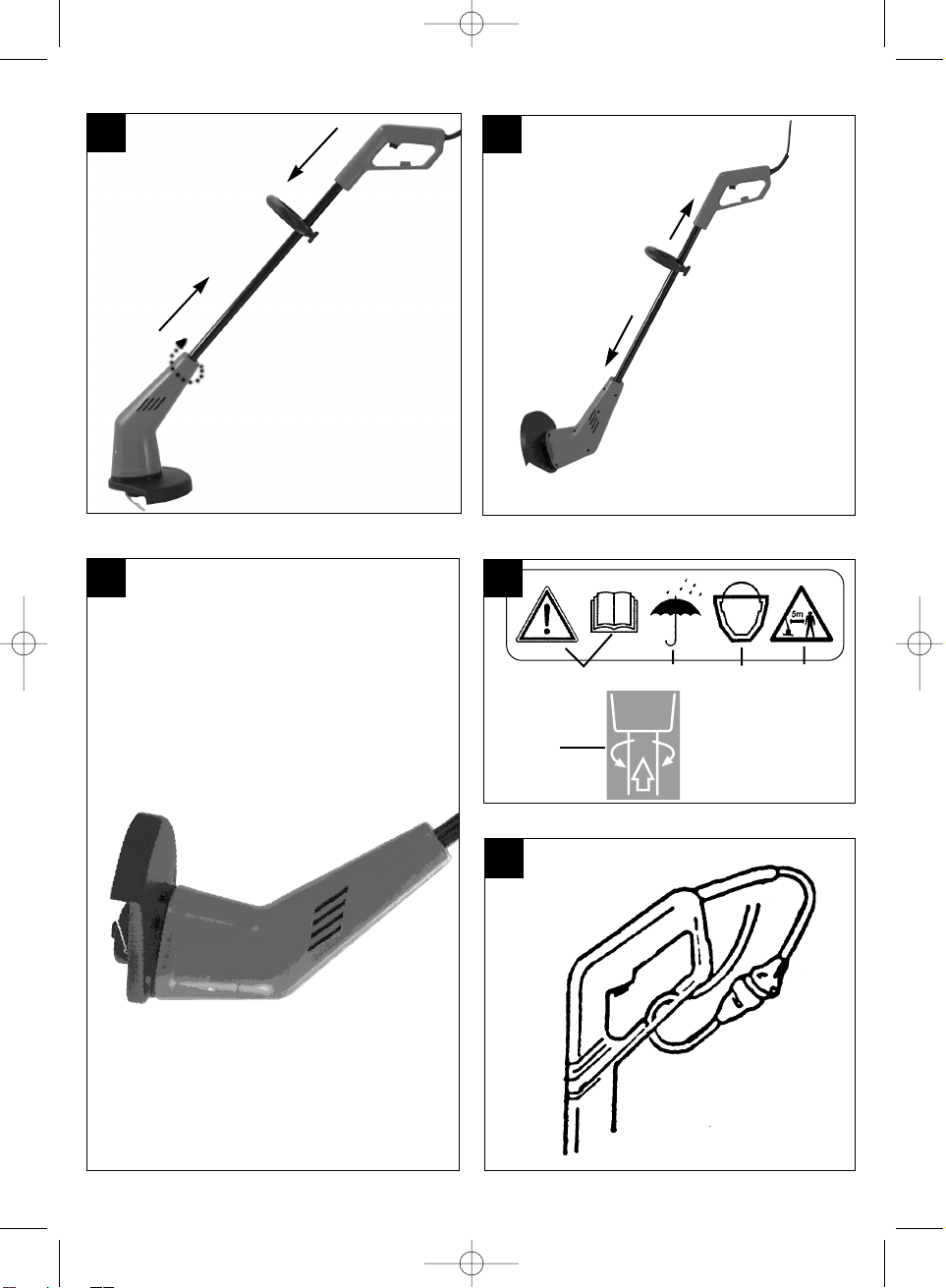 5m