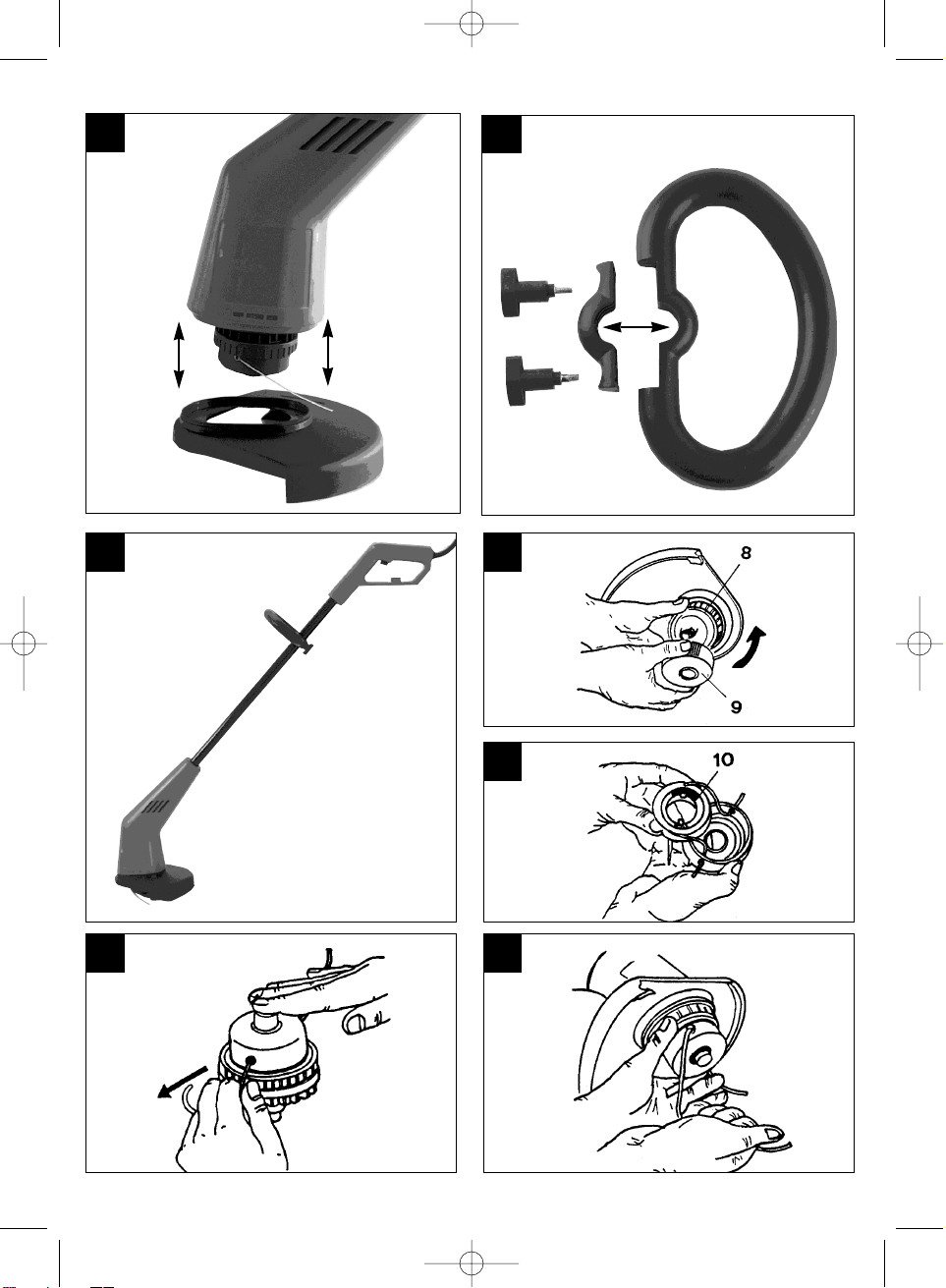 8

9

10