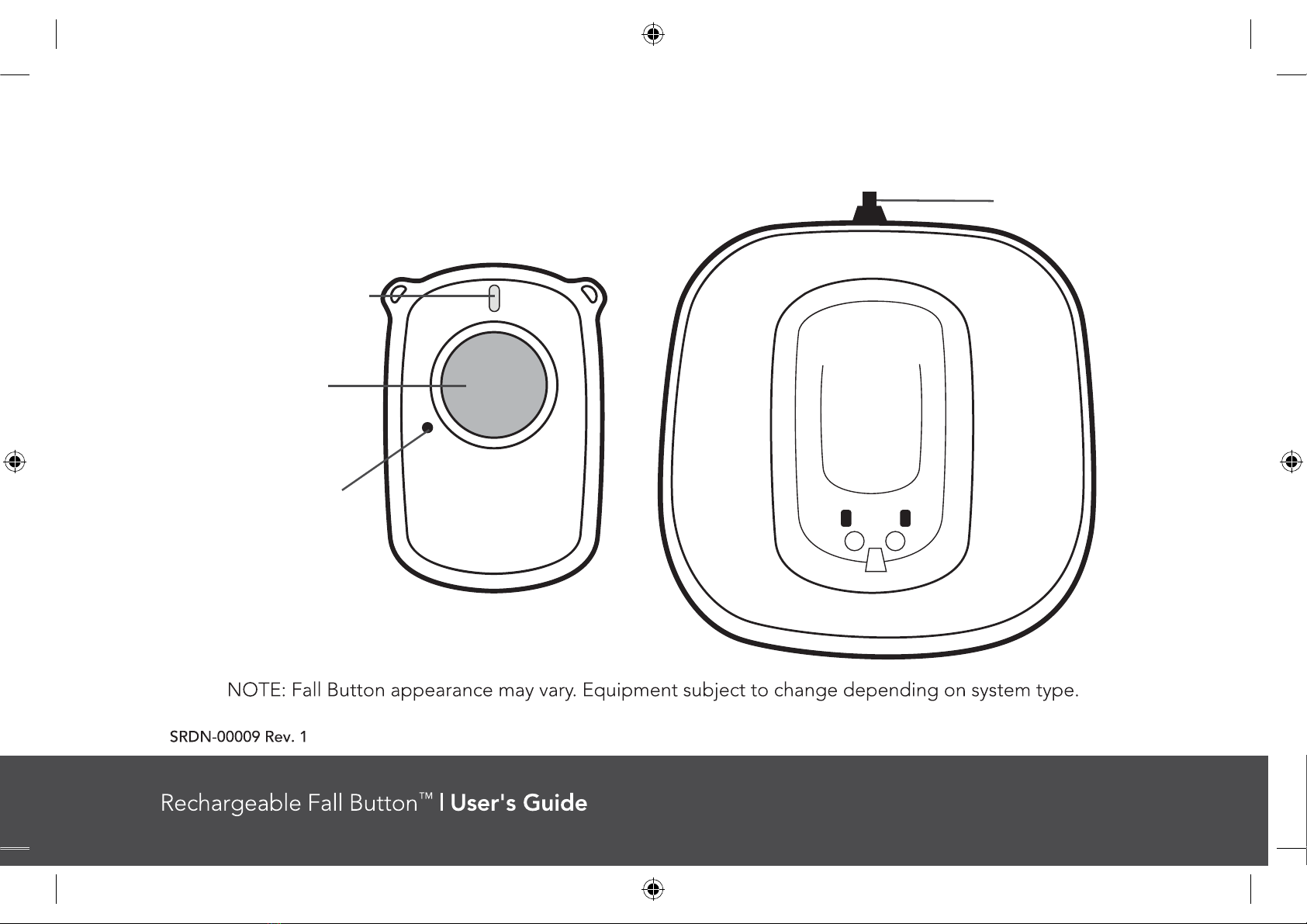 NOTE: Fall Button appearance may vary. Equipment subject to change depending on system type.

SRDN-00009 Rev. 1

Rechargeable Fall Button™ | User's Guide