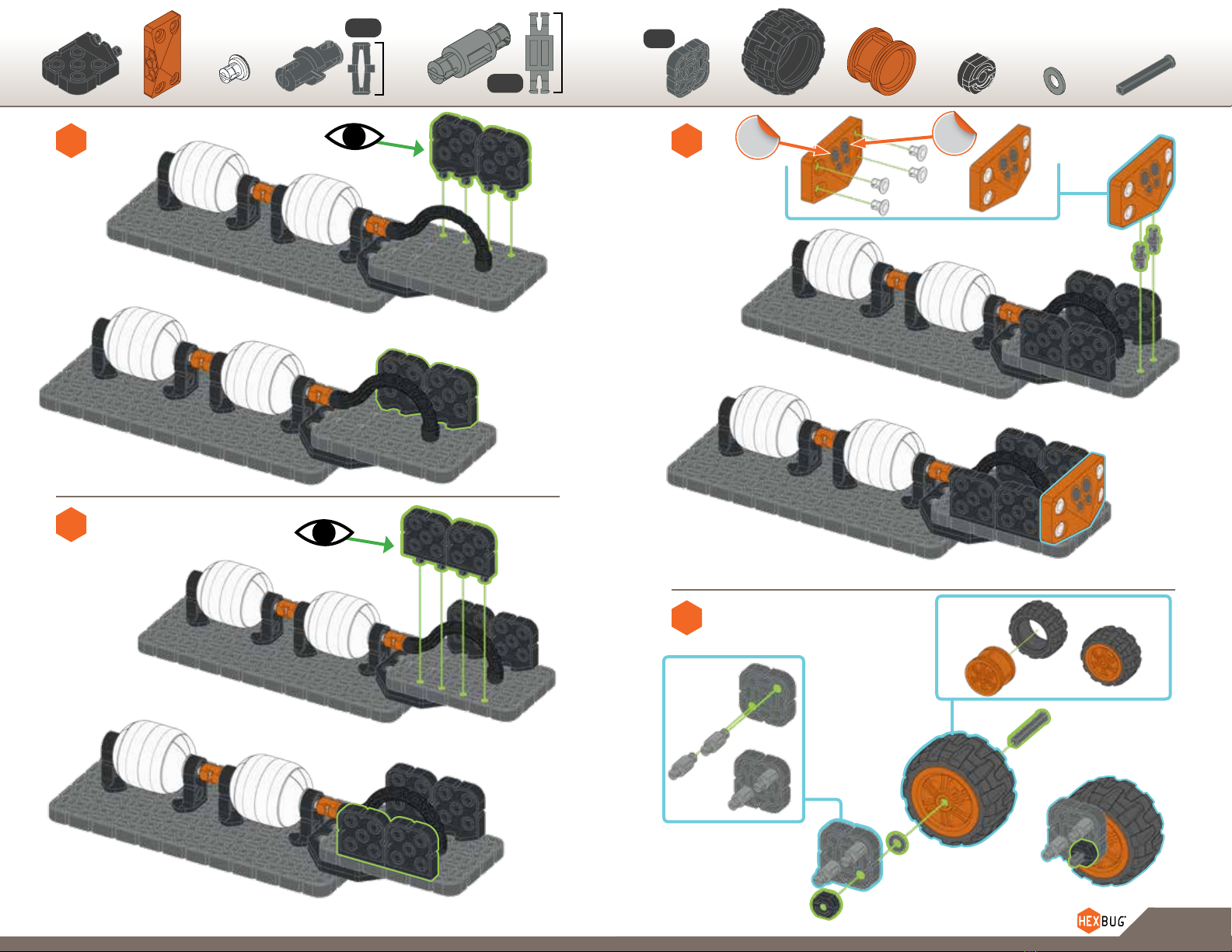 HEXBUG