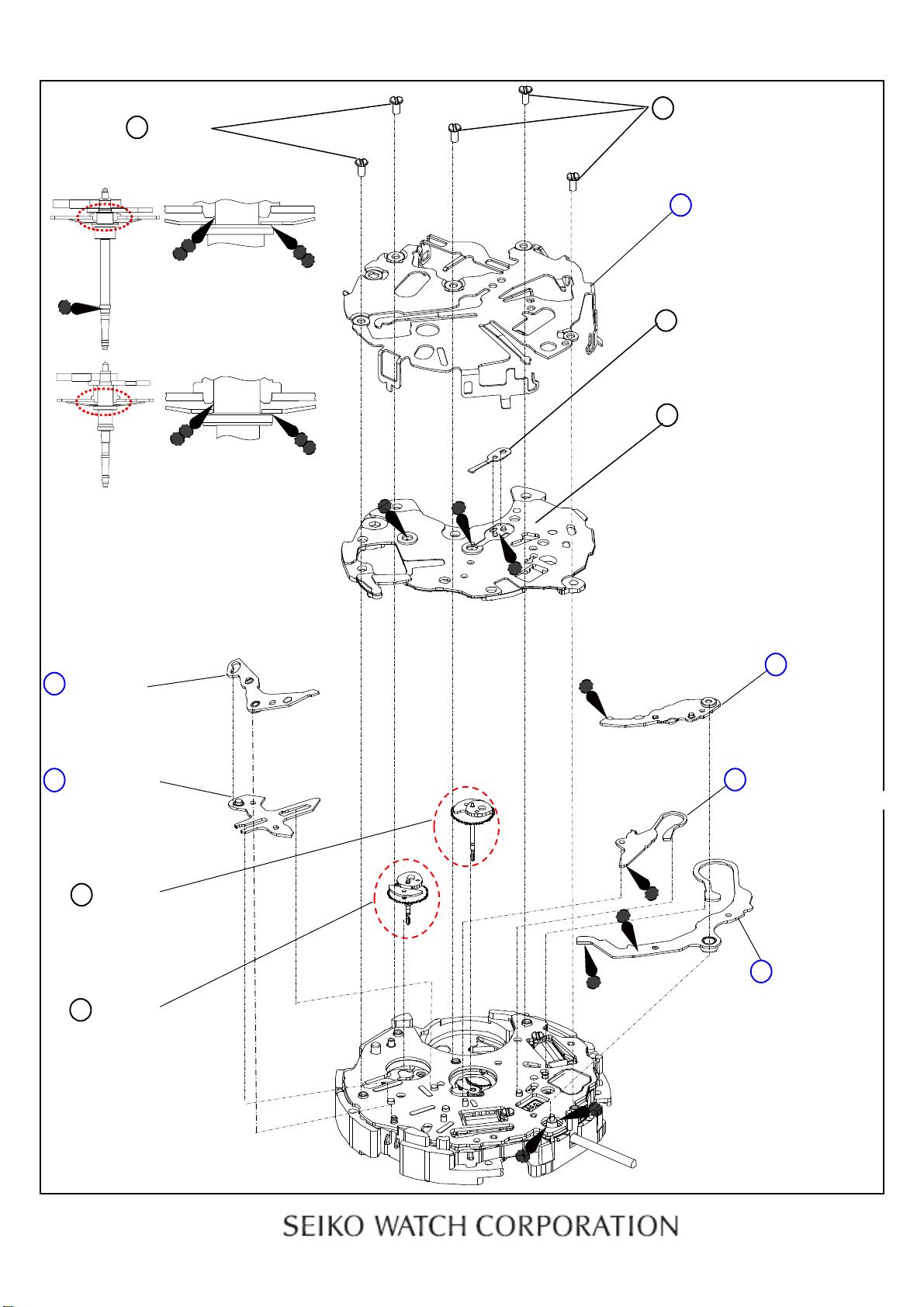 SEIKO WATCH CORPORATION