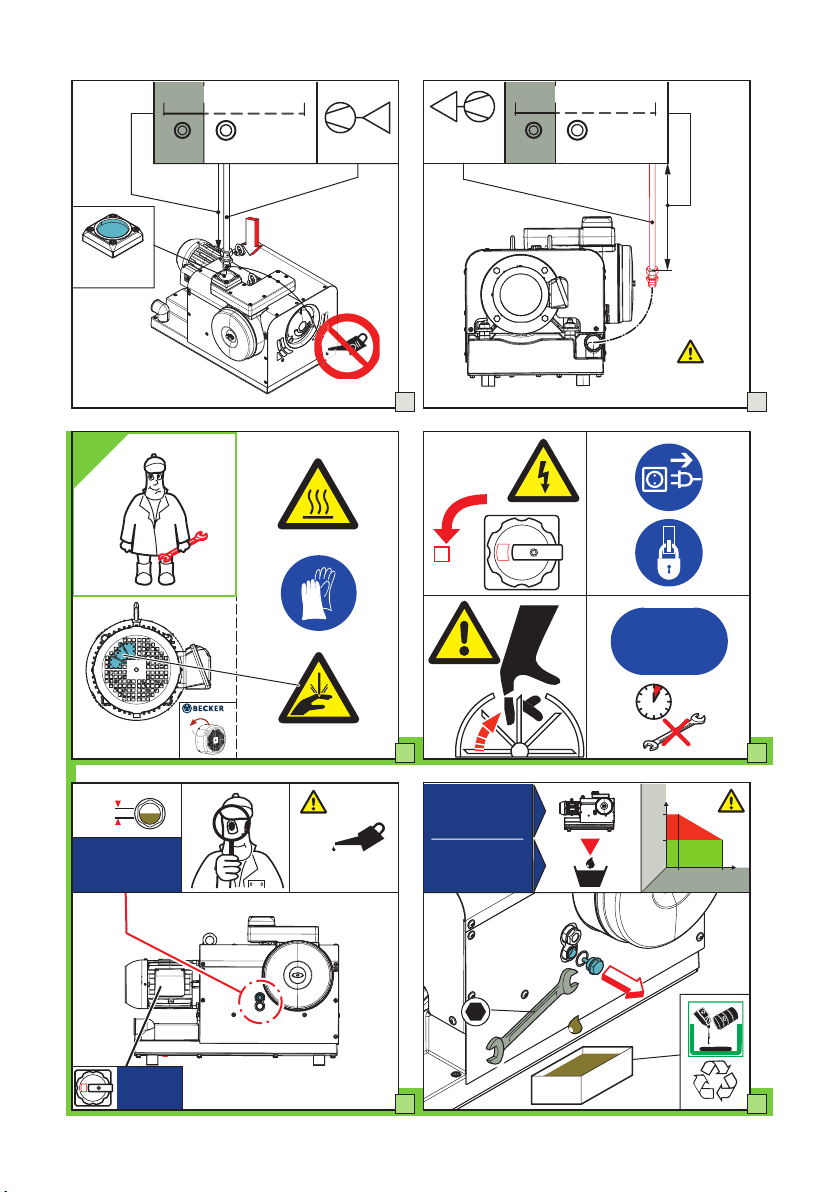 BECKER