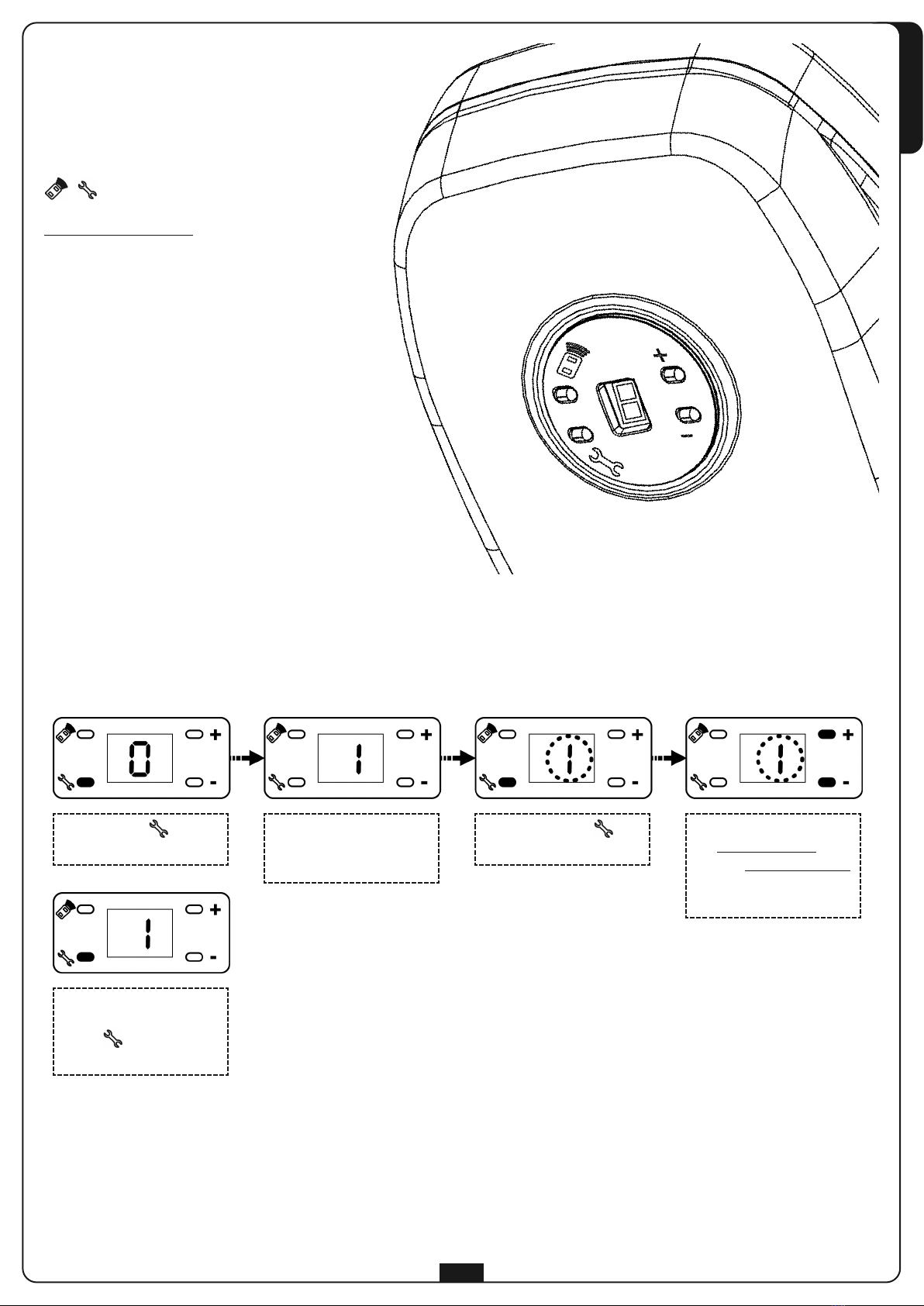 +
-
0
+
-
1
+
-
1
+
-
1
+
-
1
+
-