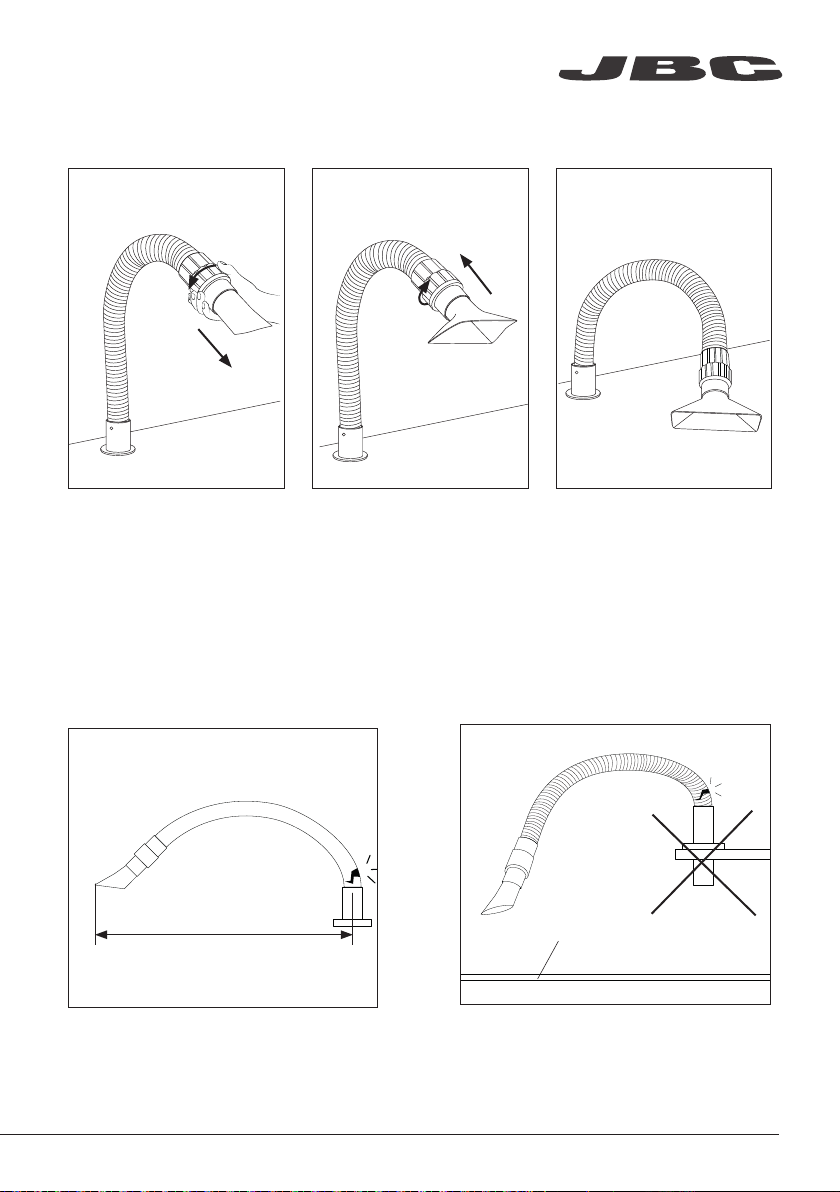 JBC