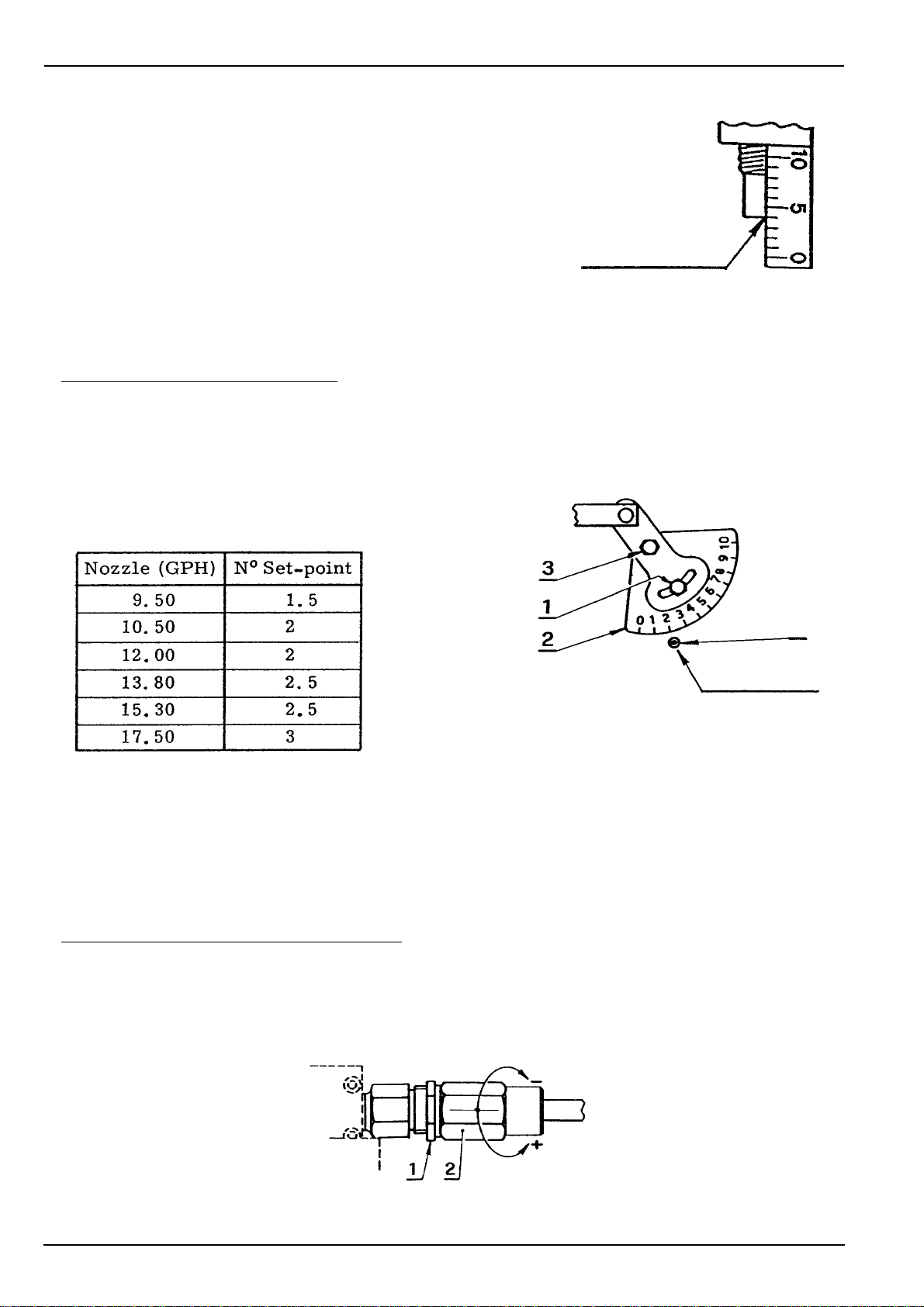 10
5
0

| Nozzle (GPH) | N° Set-point |
|---|---|
| 9.50 | 1.5 |
| 10.50 | 2 |
| 12.00 | 2 |
| 13.80 | 2.5 |
| 15.30 | 2.5 |
| 17.50 | 3 |

3
1
2
0 1 2 3 4 5 6 7 8 9 10

−
+
1
2