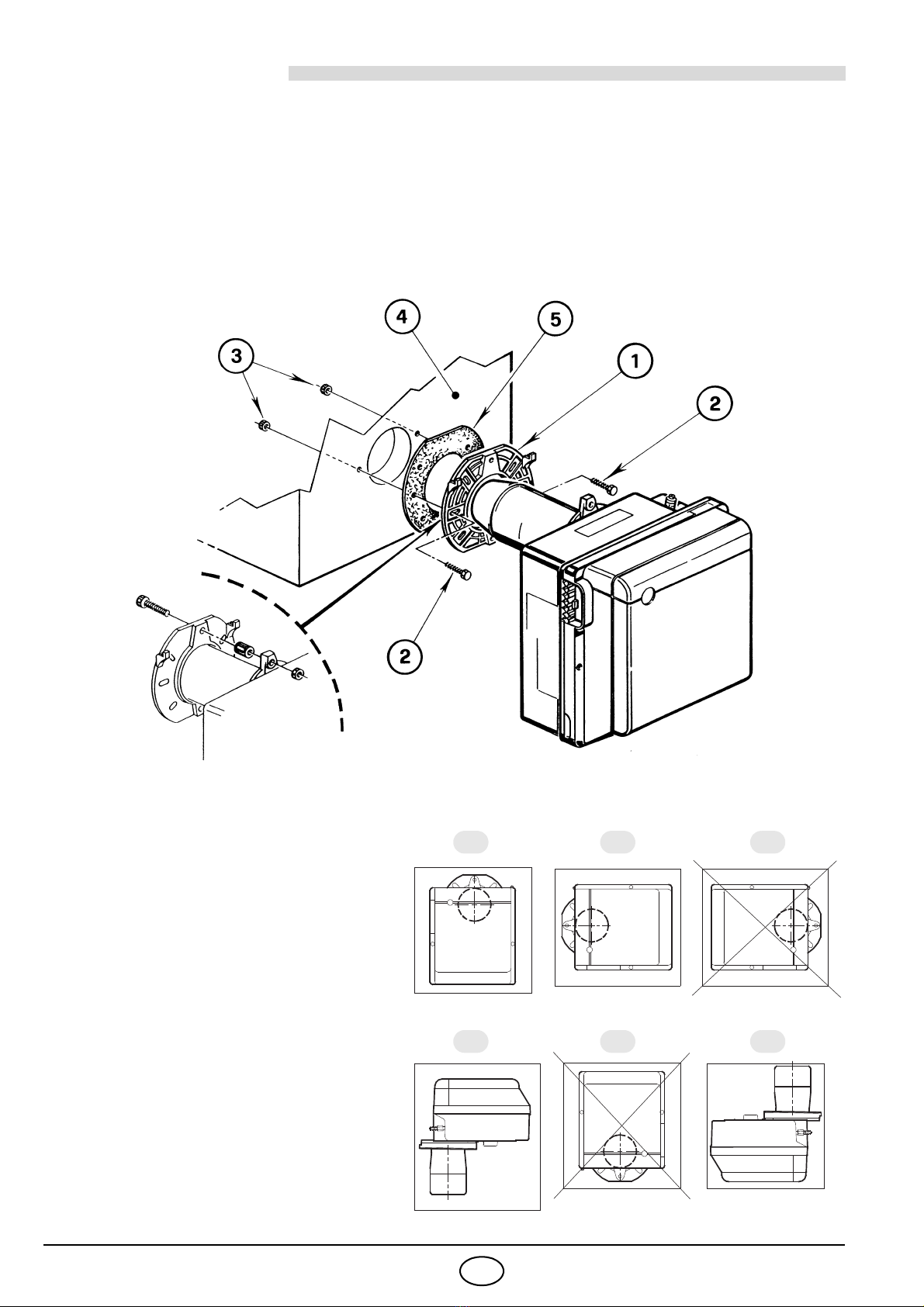 4

5

3

1

2

2