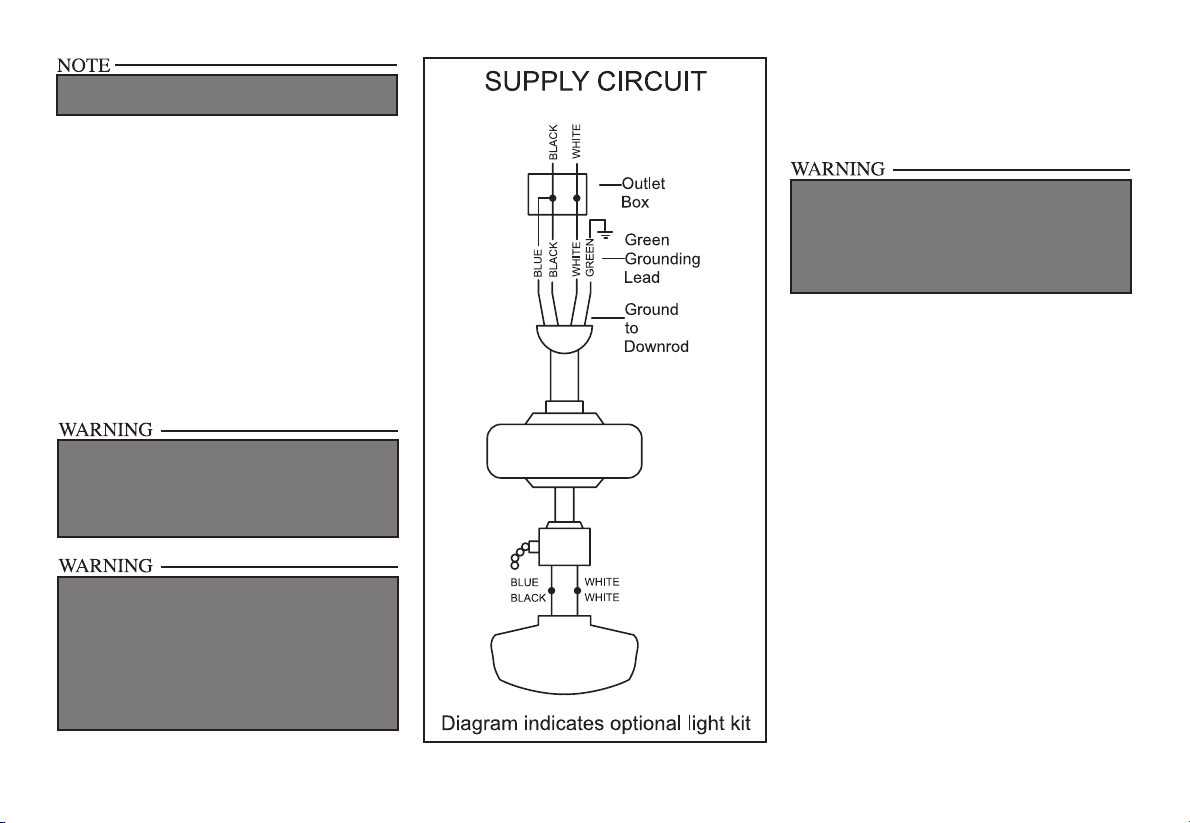 NOTE

WARNING

WARNING

SUPPLY CIRCUIT

BLACK
WHITE

Outlet Box

BLUE
BLACK
WHITE
GREEN

Green Grounding Lead

Ground to Downrod

BLUE
BLACK
WHITE
WHITE

Diagram indicates optional light kit

WARNING