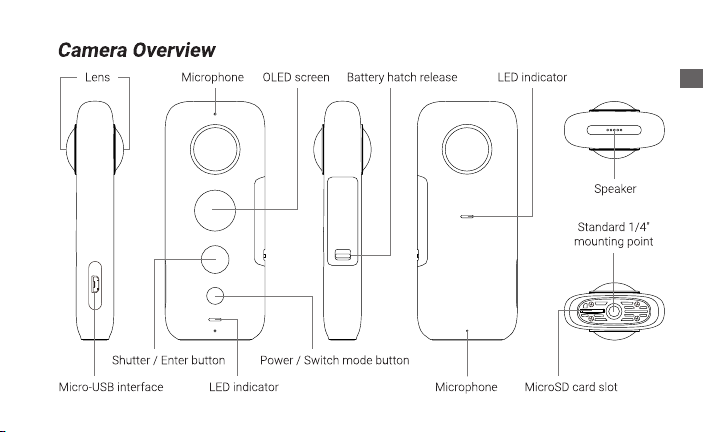 Camera Overview

Lens

Microphone

OLED screen

Battery hatch release

LED indicator

Speaker

Standard 1/4" mounting point

Shutter / Enter button

Power / Switch mode button

Micro-USB interface

LED indicator

Microphone

MicroSD card slot