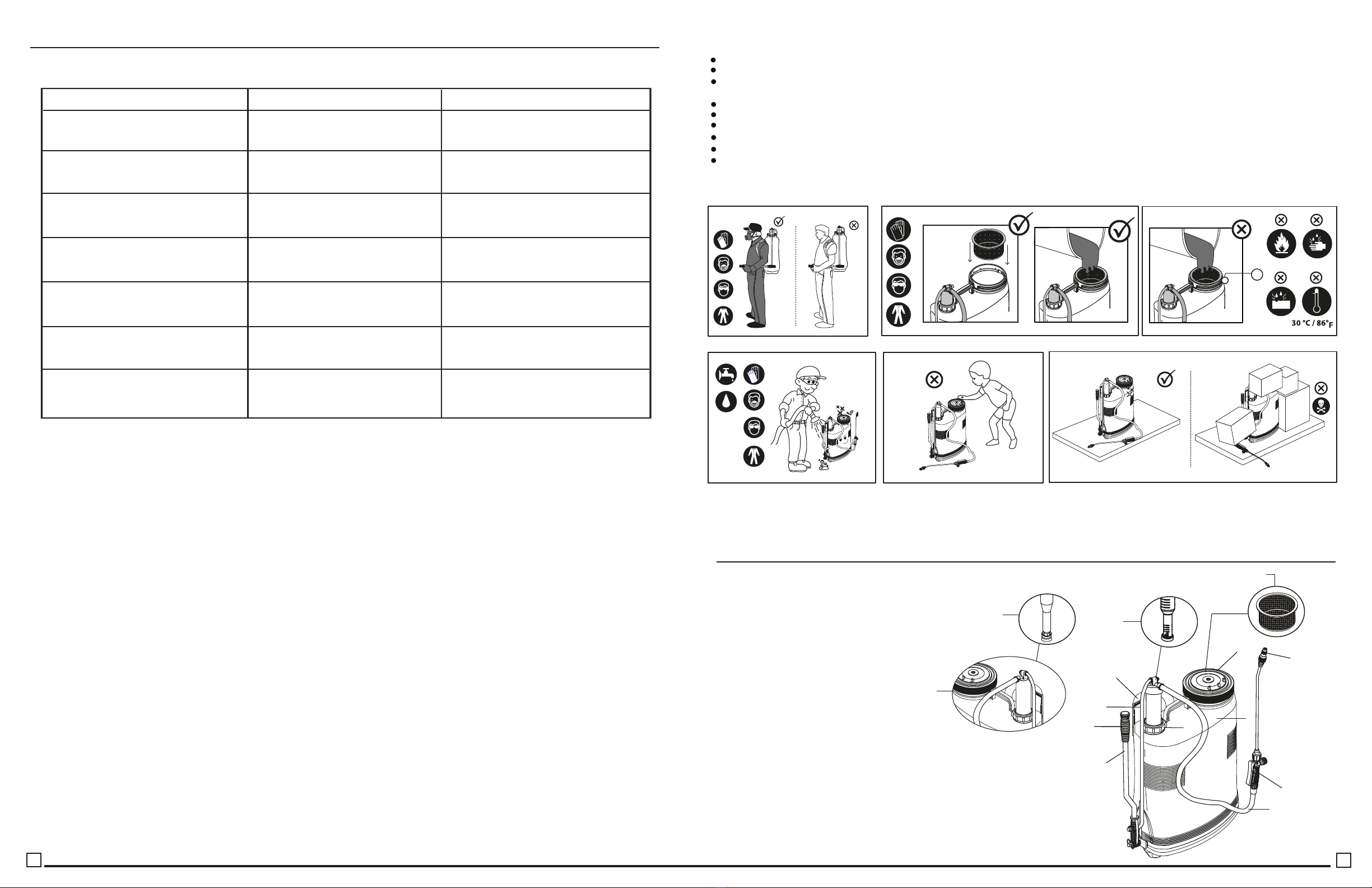 30 °C / 86°F