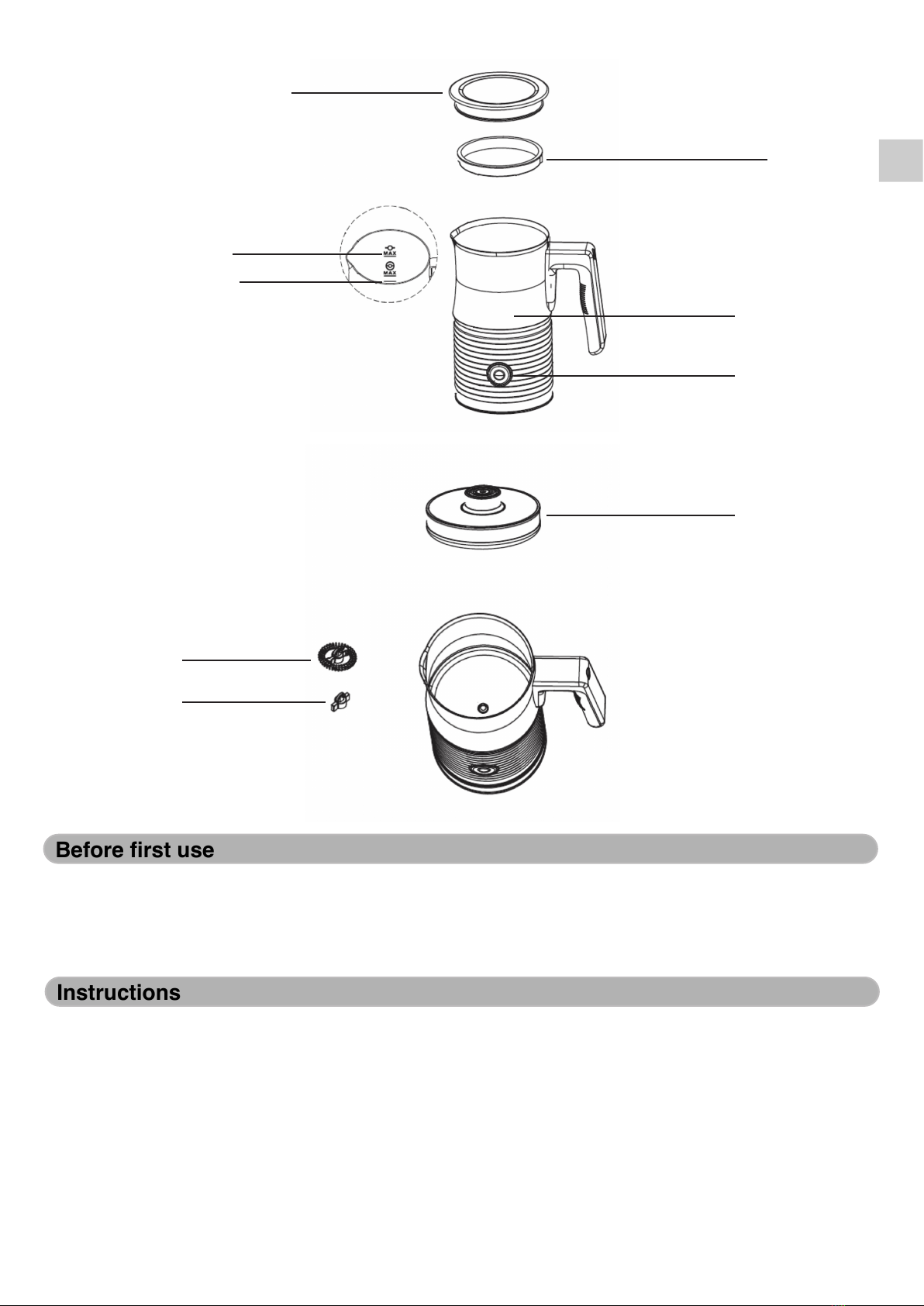 MAX

MAX

Before first use

Instructions