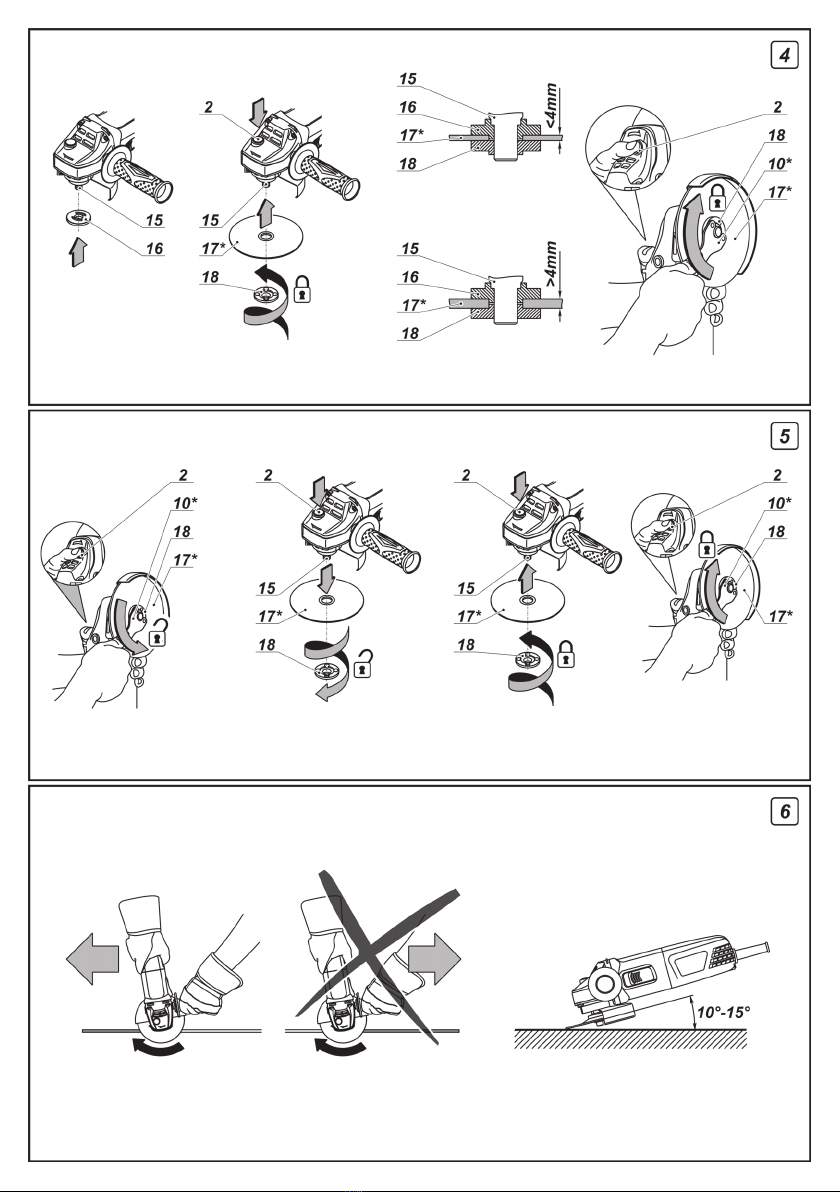 4

15
16

2
15
17*
18

15
16
17*
18
<4mm

15
16
17*
18
>4mm

2
18
10*
17*

5

2
10*
18
17*

2
15
17*
18

2
15
17*
18

2
10*
18
17*

6

10°-15°