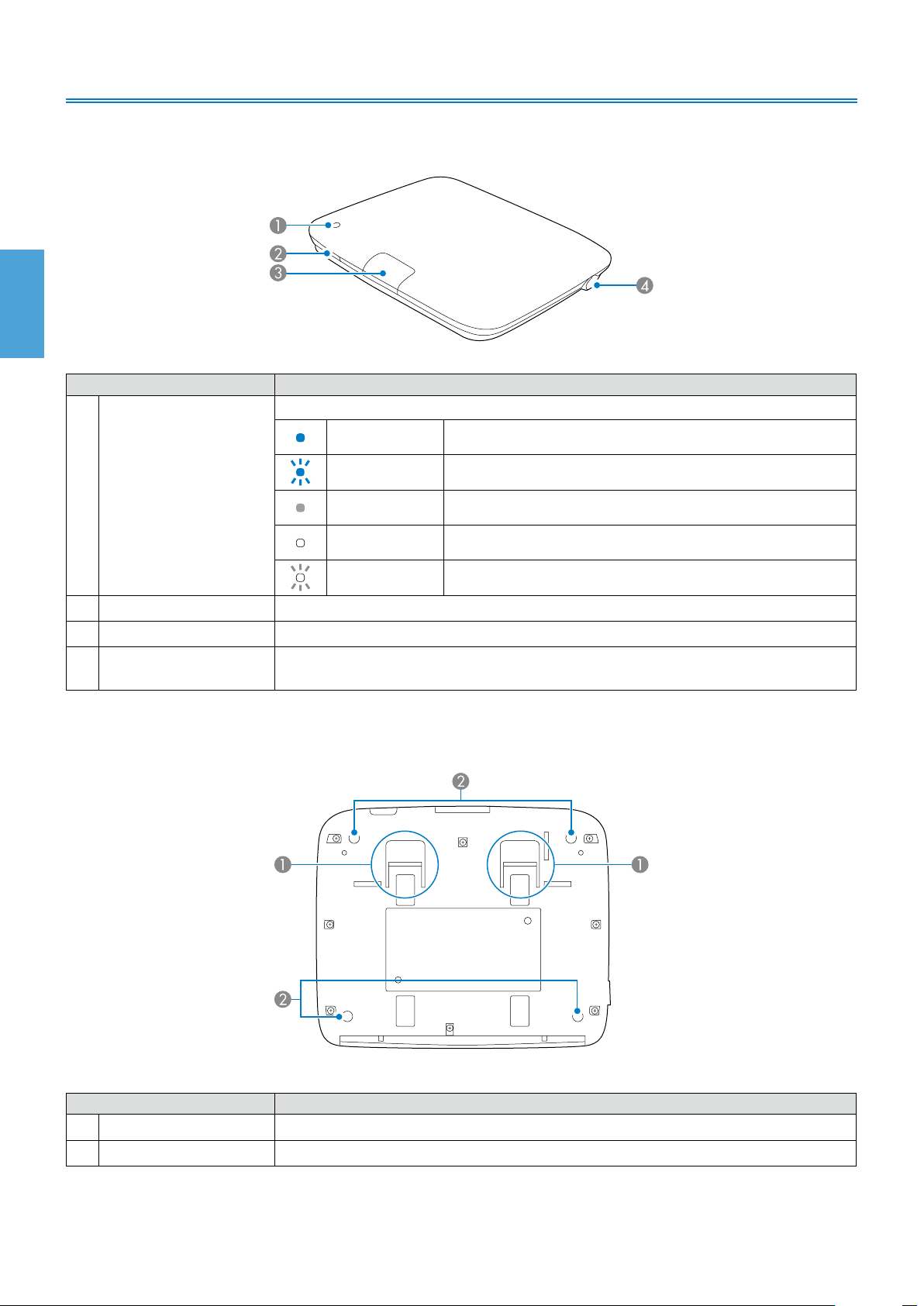 ❶
❷
❸
❹

❷
❶
❶
❷