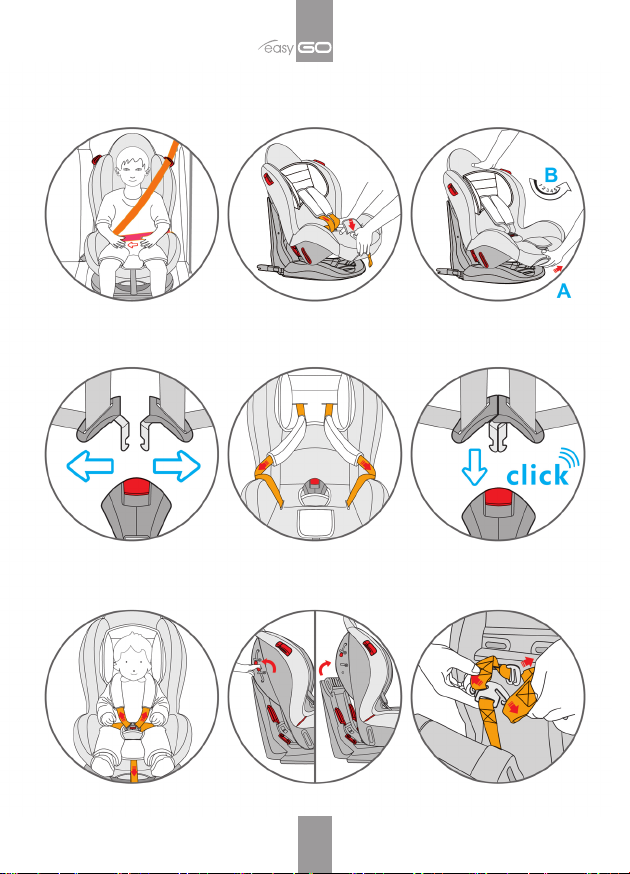 easy GO

B

A

click