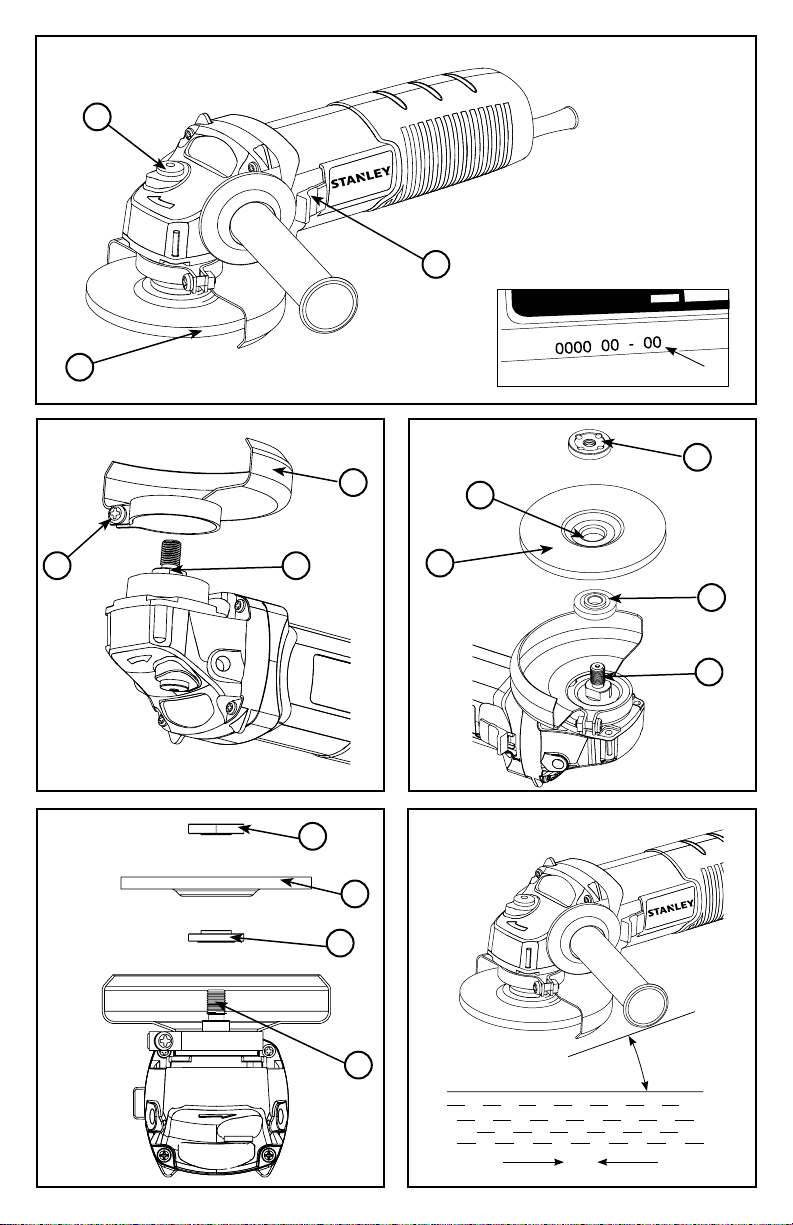 STANLEY

0000 00 - 00

STANLEY