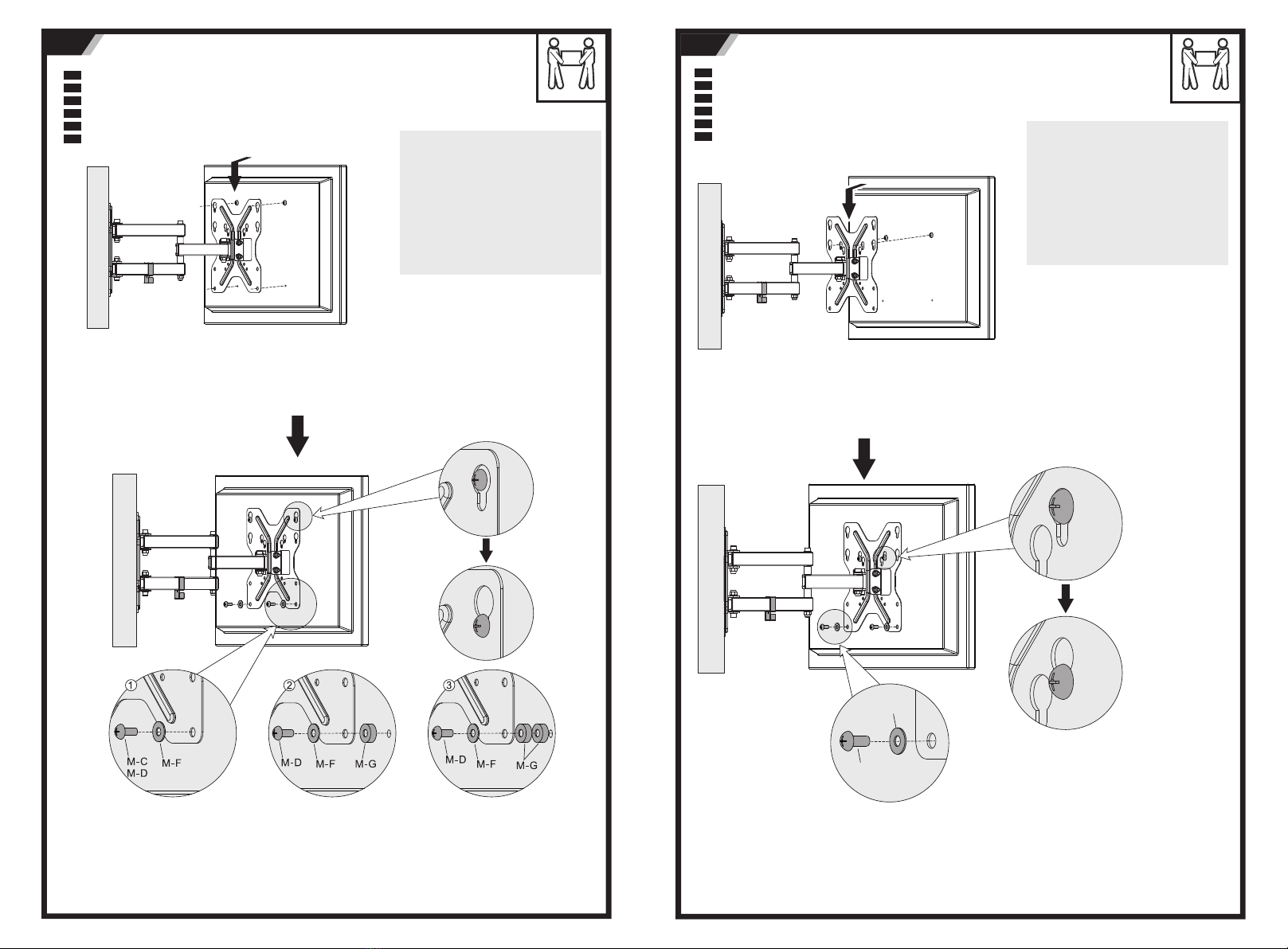 ①
M-C
M-D
M-F

②
M-D
M-F
M-G

③
M-D
M-F
M-G