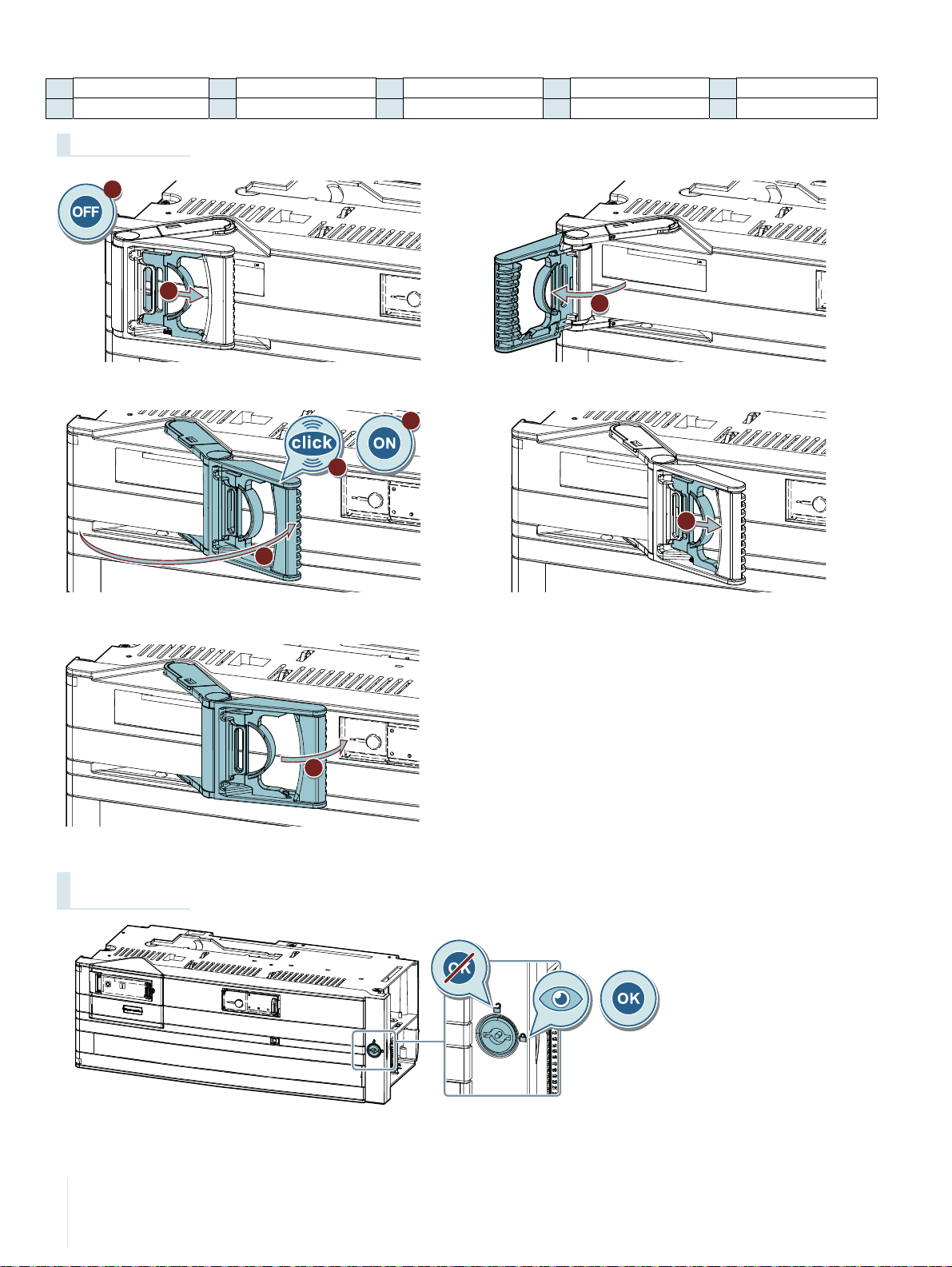 OFF

click

ON

OK

OK