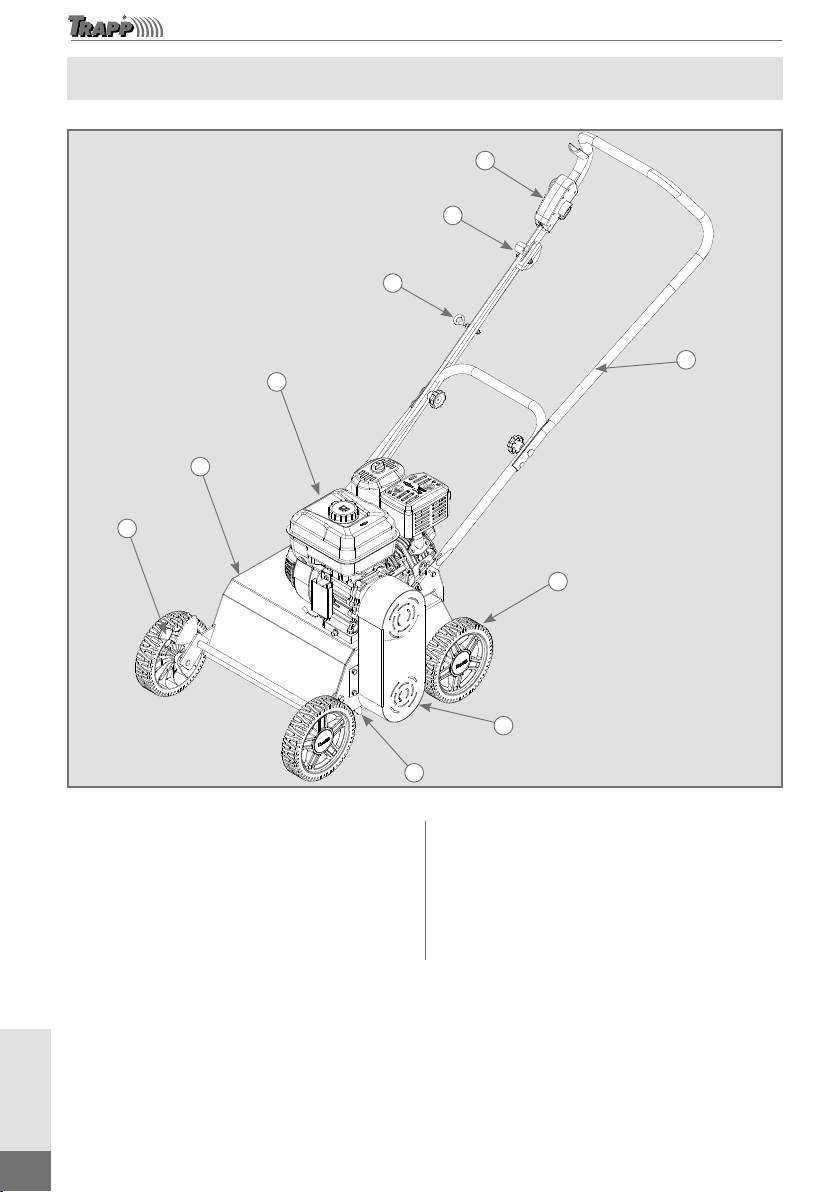 TRAPP