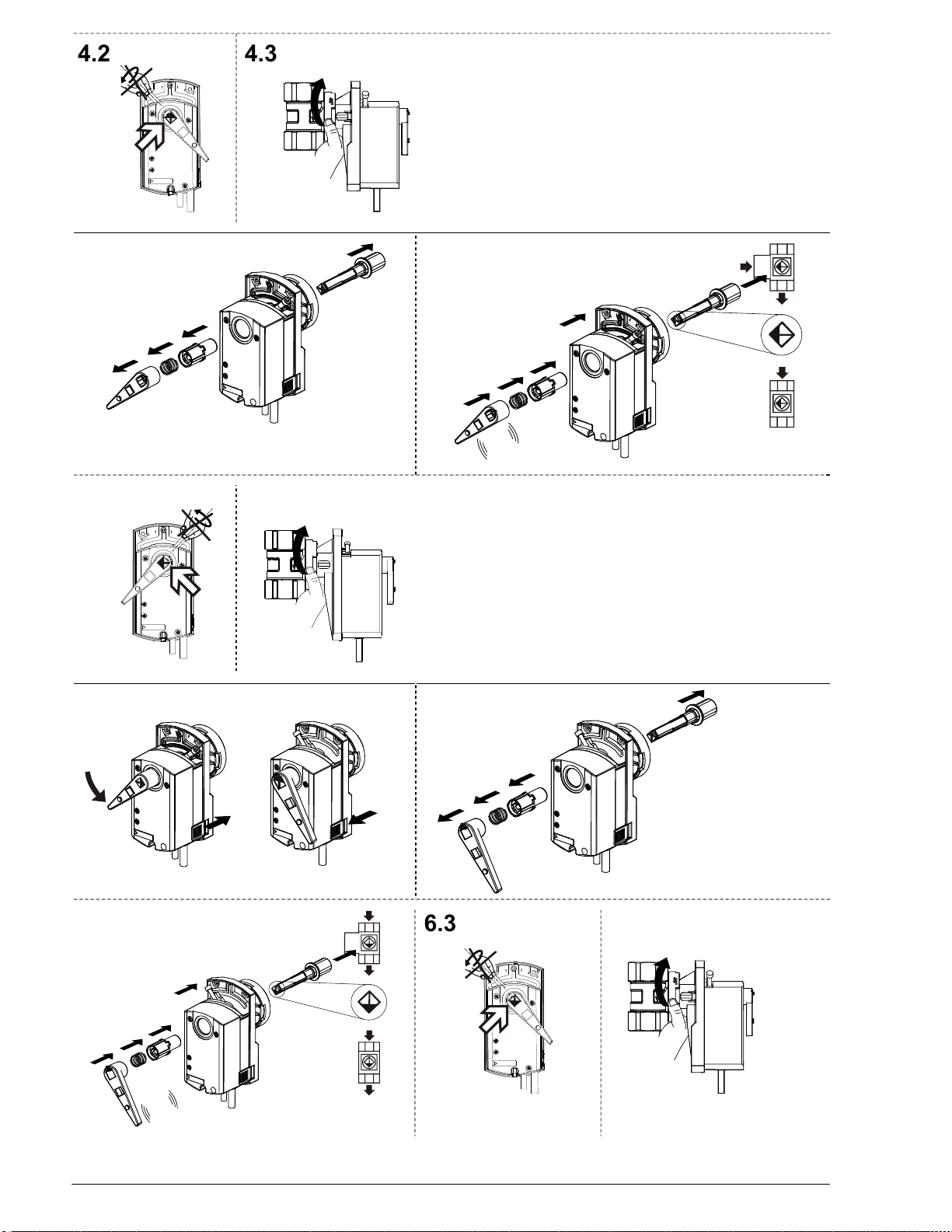 4.2

4.3

6.3