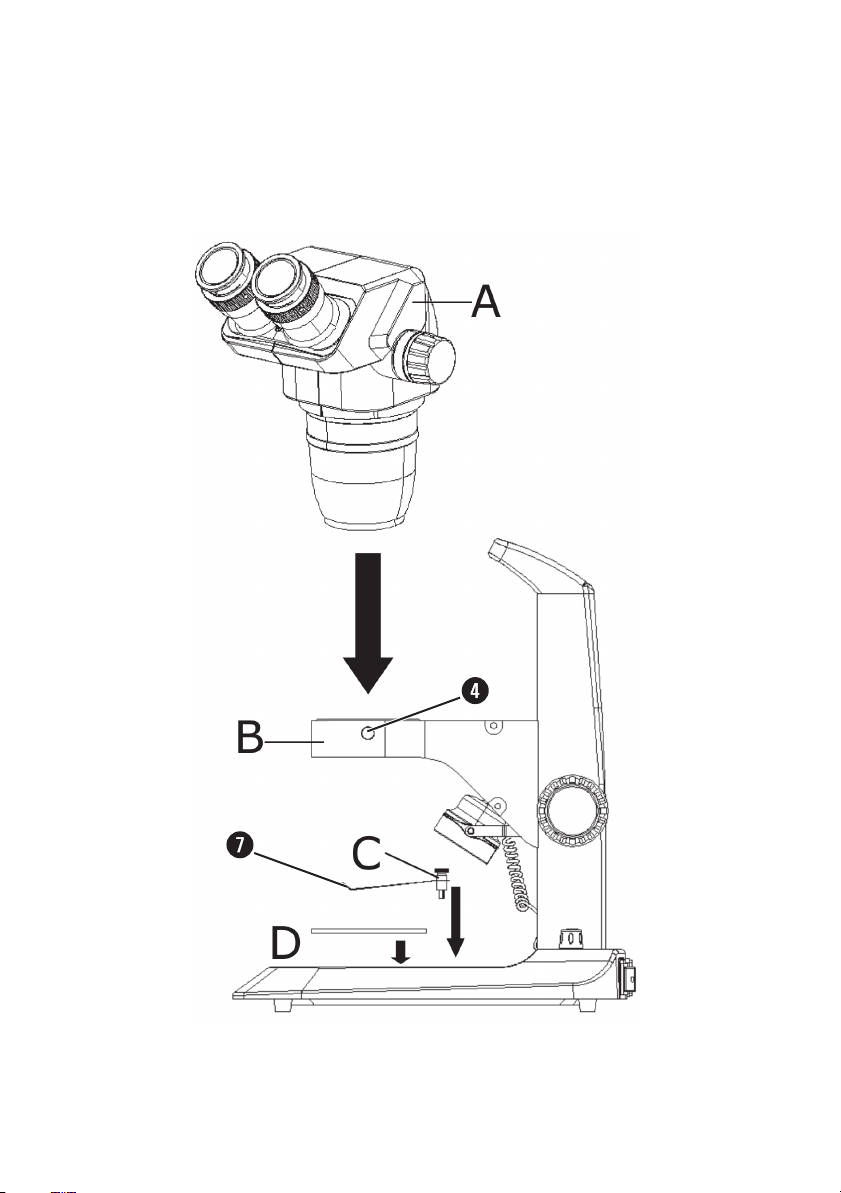 A

4

B

7

C

D