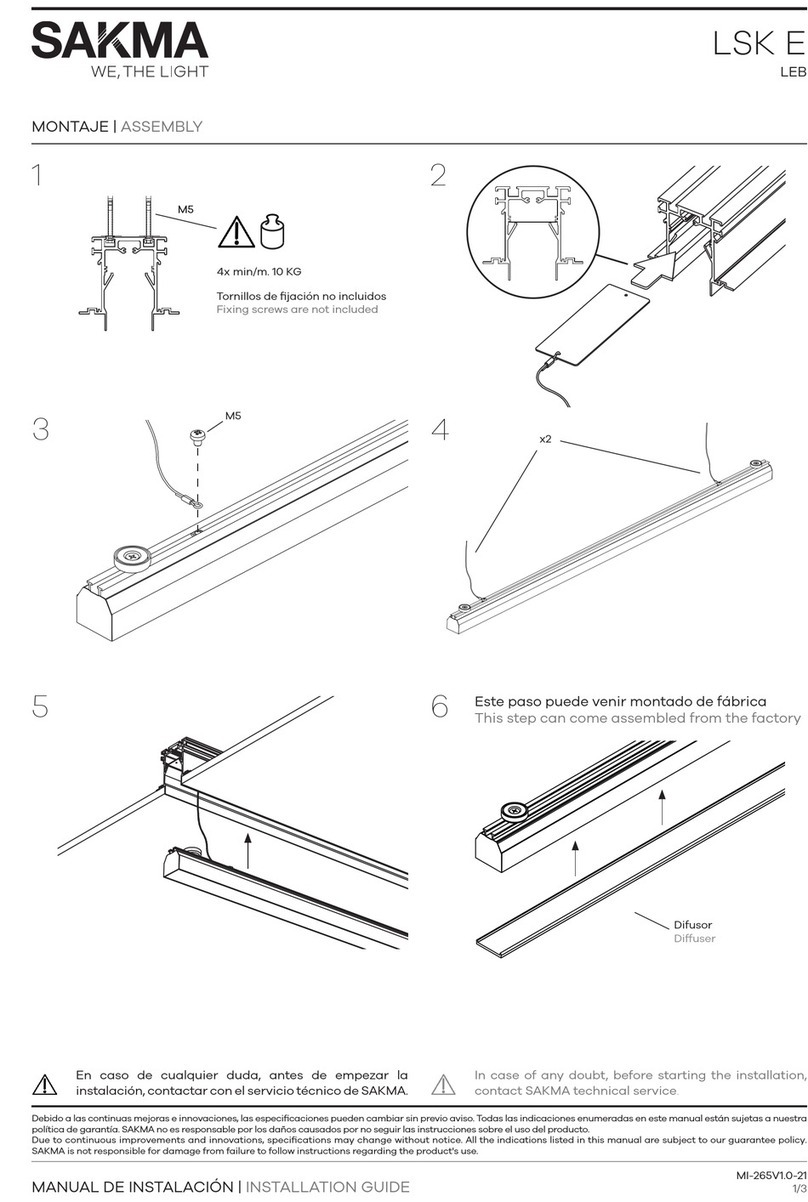 SAKMA
WE, THE LIGHT

LSK E
LEB

MONTAJE | ASSEMBLY

1

M5

4x min/m. 10 KG

Tornillos de fijación no incluidos
Fixing screws are not included

2

3

M5

4

x2

5

6

Este paso puede venir montado de fábrica
This step can come assembled from the factory

Difusor
Diffuser

En caso de cualquier duda, antes de empezar la instalación, contactar con el servicio técnico de SAKMA.

In case of any doubt, before starting the installation, contact SAKMA technical service.

Debido a las continuas mejoras e innovaciones, las especificaciones pueden cambiar sin previo aviso. Todas las indicaciones enumeradas en este manual están sujetas a nuestra política de garantía. SAKMA no es responsable por los daños causados por no seguir las instrucciones sobre el uso del producto.
Due to continuous improvements and innovations, specifications may change without notice. All the indications listed in this manual are subject to our guarantee policy. SAKMA is not responsible for damage from failure to follow instructions regarding the product's use.

MANUAL DE INSTALACIÓN | INSTALLATION GUIDE

MI-265V1.0-21
1/3