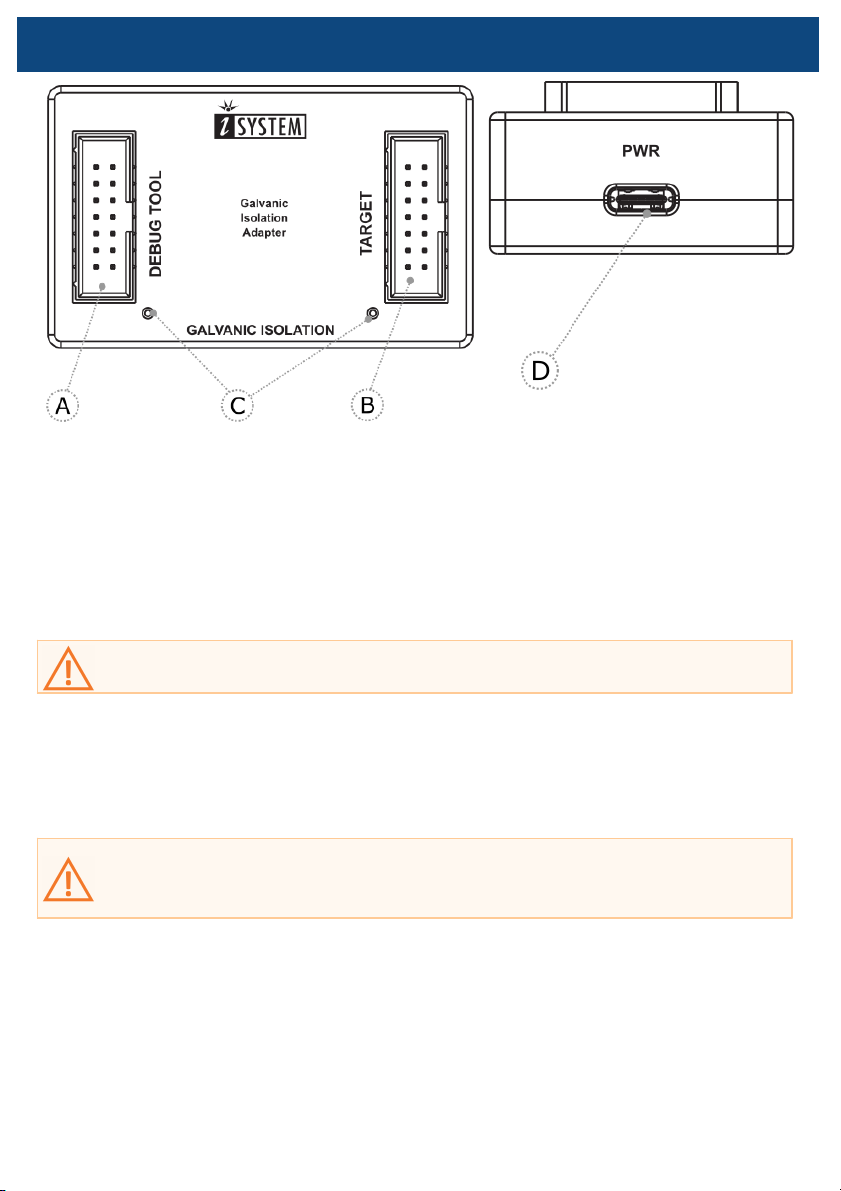 iSYSTEM

DEBUG TOOL

Galvanic Isolation Adapter

TARGET

GALVANIC ISOLATION

PWR

A

C

B

D