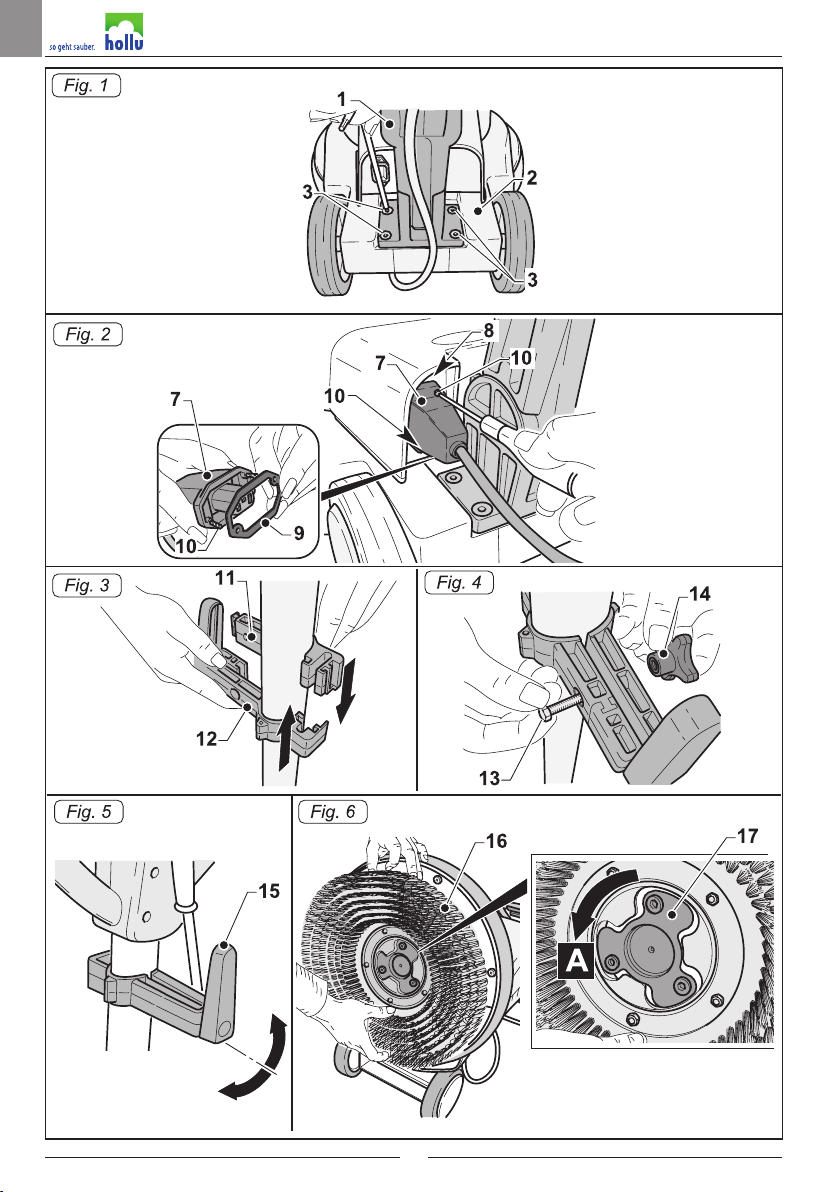 so geht sauber. hollu

Fig. 1
1
2
3
3

Fig. 2
8
7
10
10
7
10
9

Fig. 3
11
12

Fig. 4
14
13

Fig. 5
15

Fig. 6
16
17
A