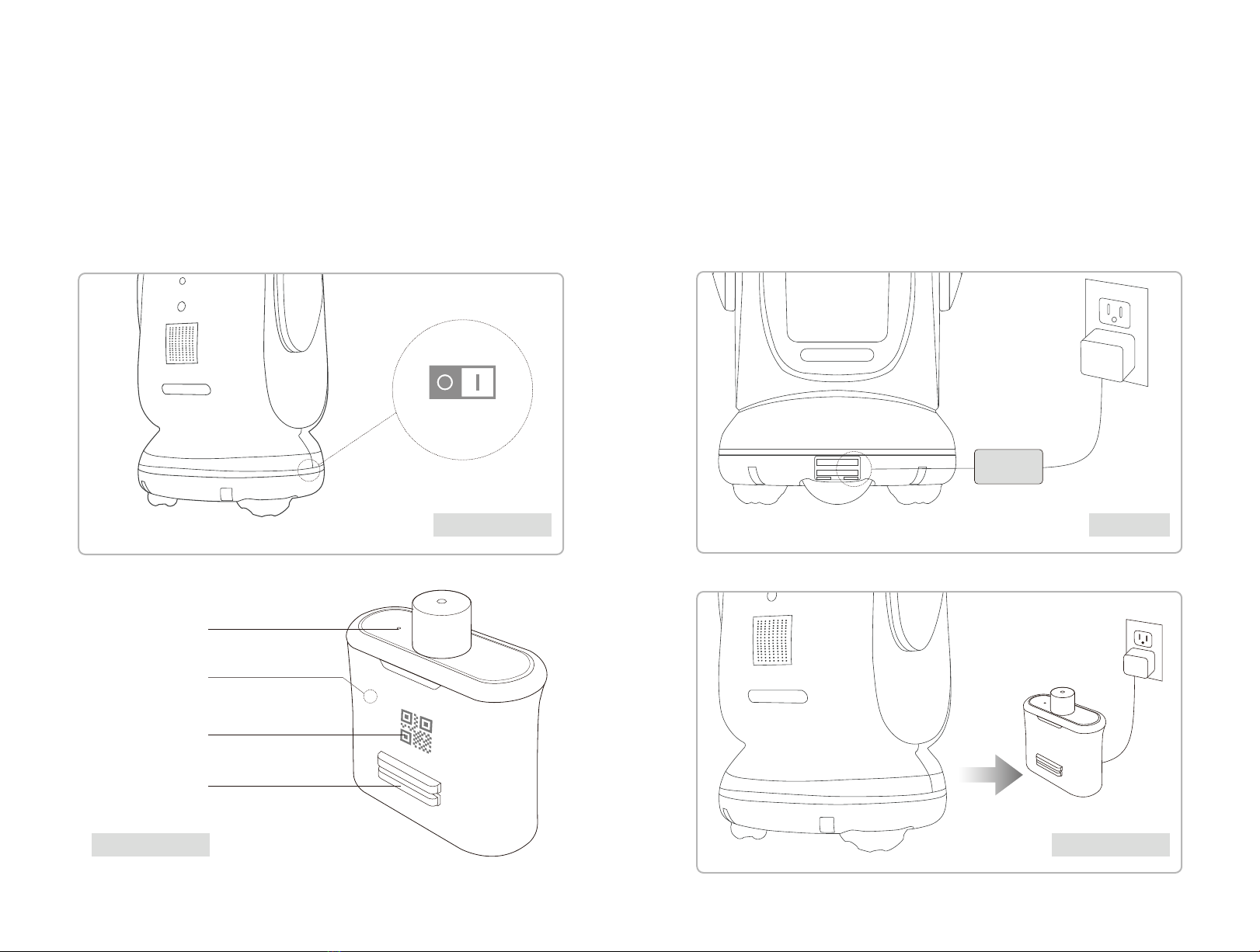 O I